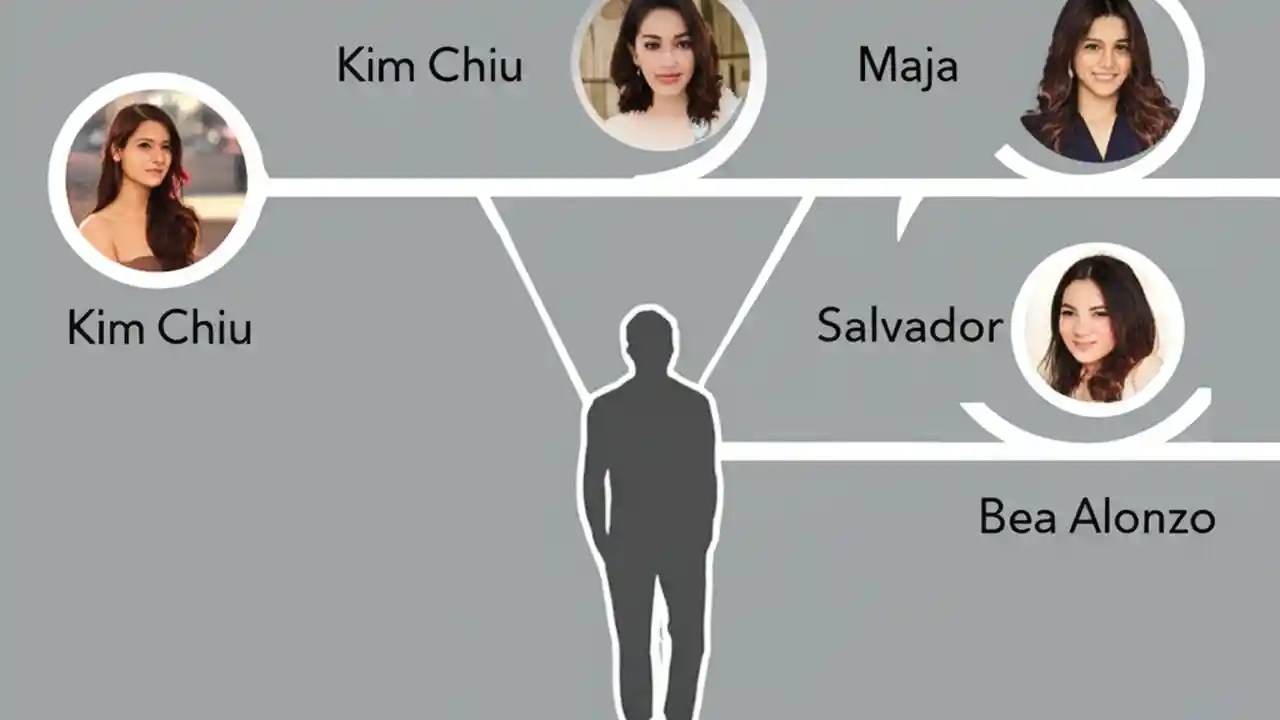 Kim Chiu

Maja

Kim Chiu

Salvador

Bea Alonzo