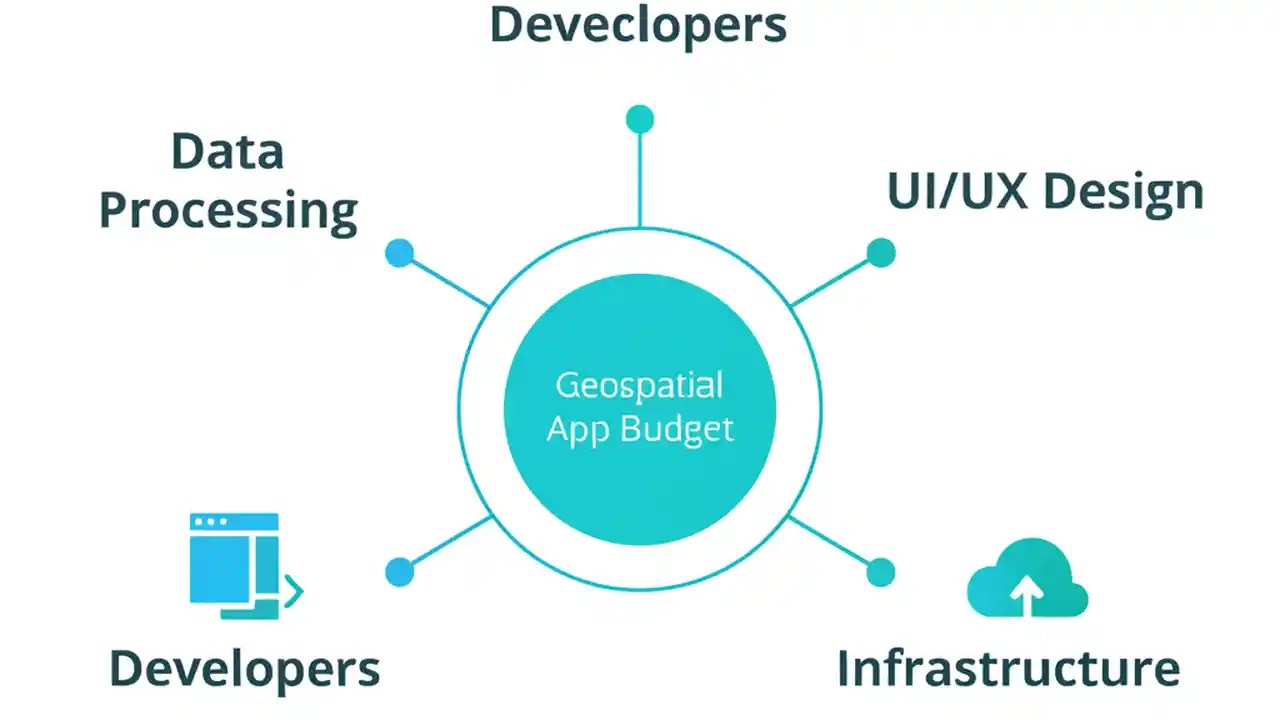 Deveclopers

Data Processing

UI/UX Design

Geospatial App Budget

Developers

Infrastructure