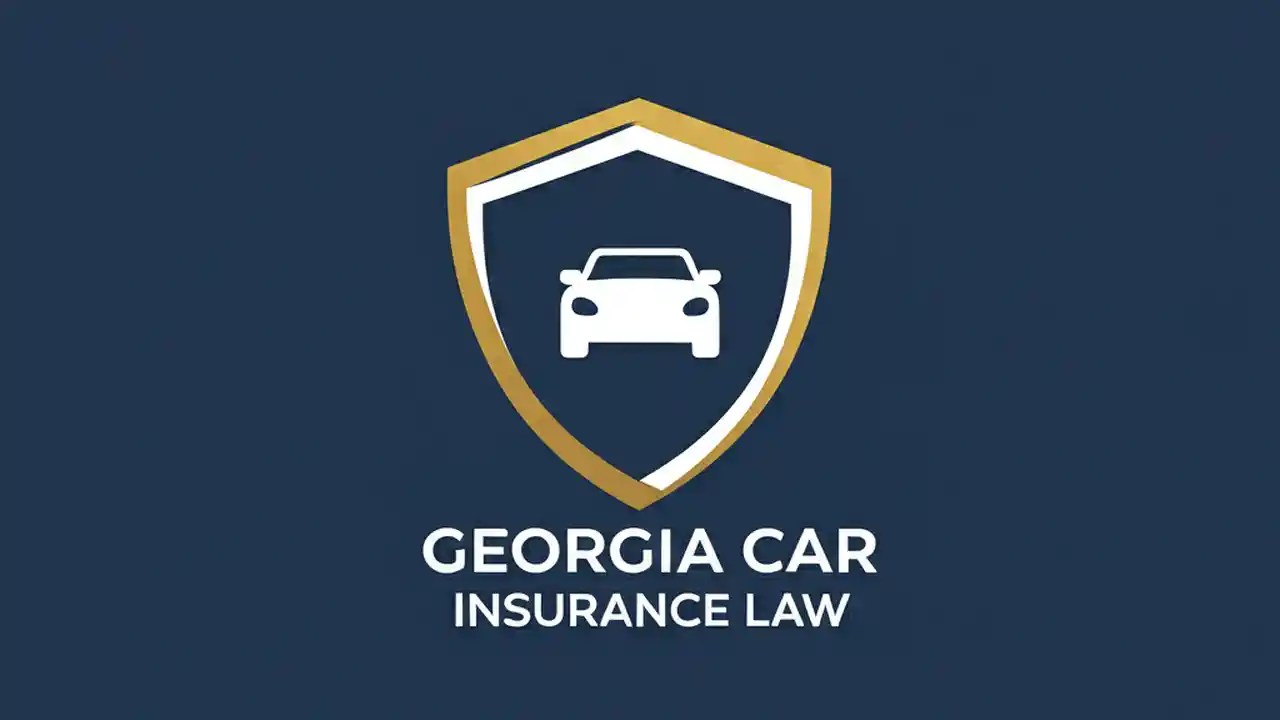 GEORGIA CAR
INSURANCE LAW