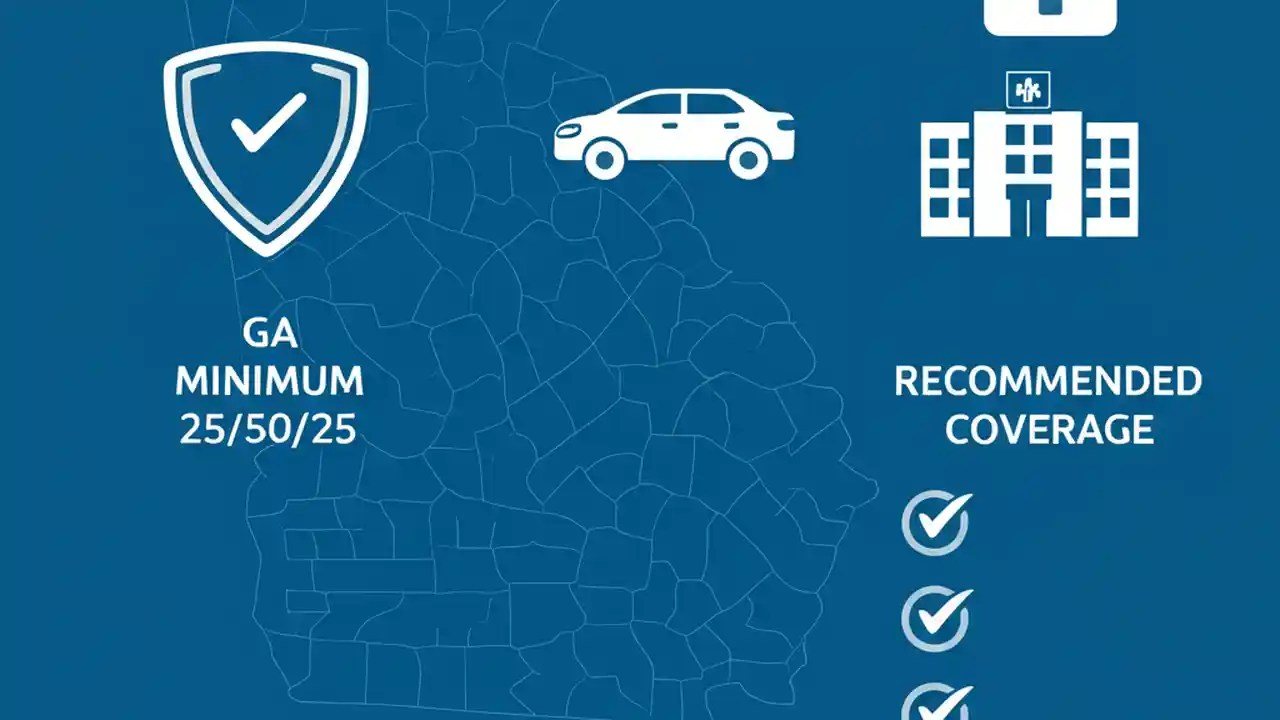 GA
MINIMUM
25/50/25

RECOMMENDED
COVERAGE