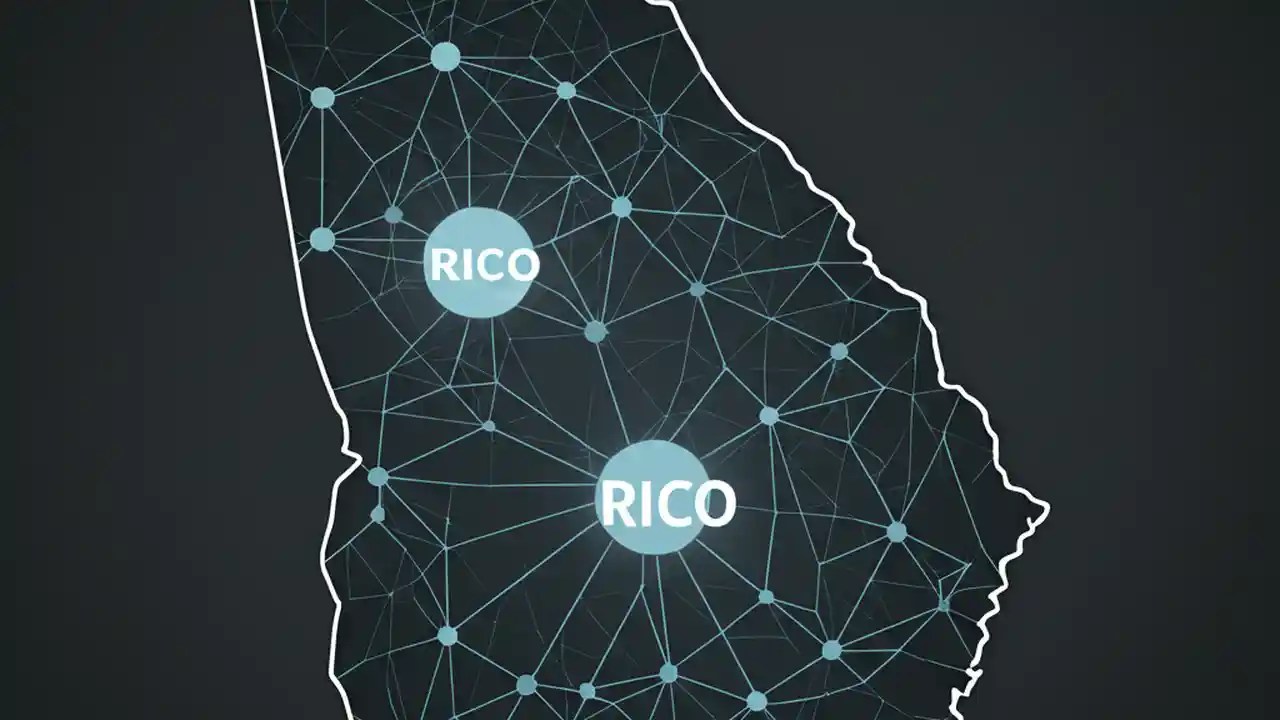 RICO

RICO