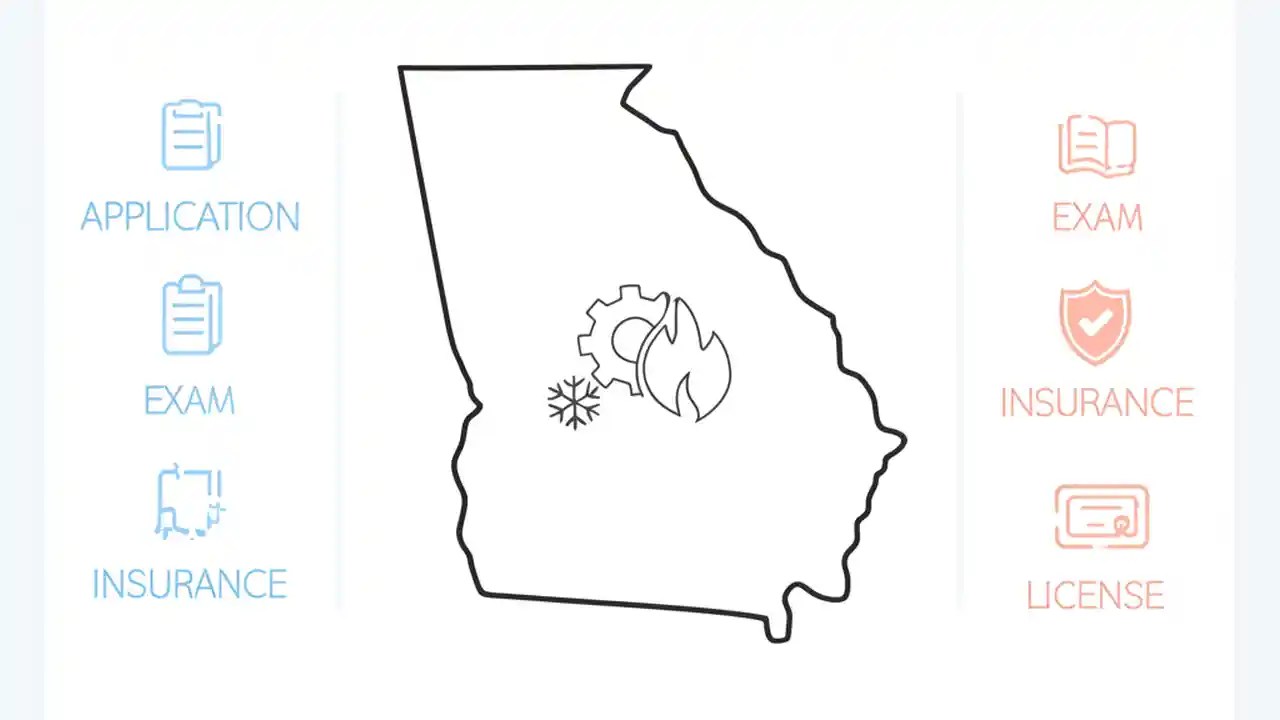 APPLICATION

EXAM

INSURANCE

EXAM

INSURANCE

LICENSE