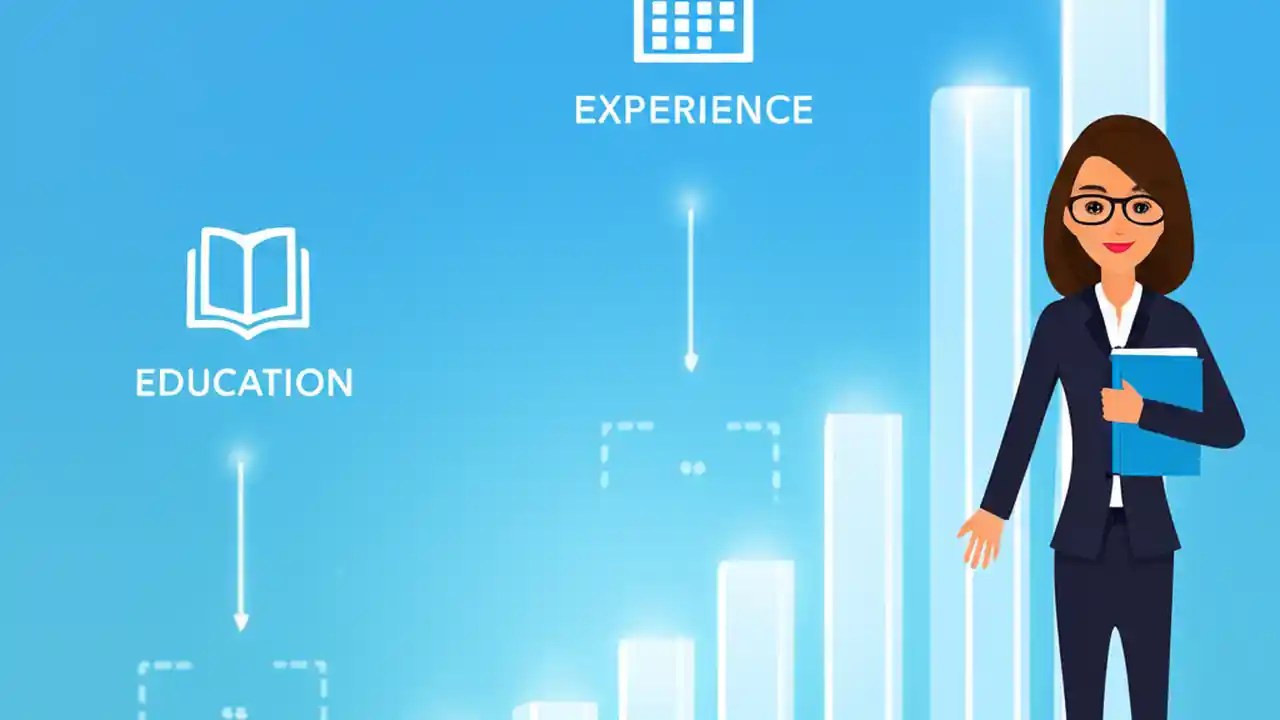 EXPERIENCE

EDUCATION