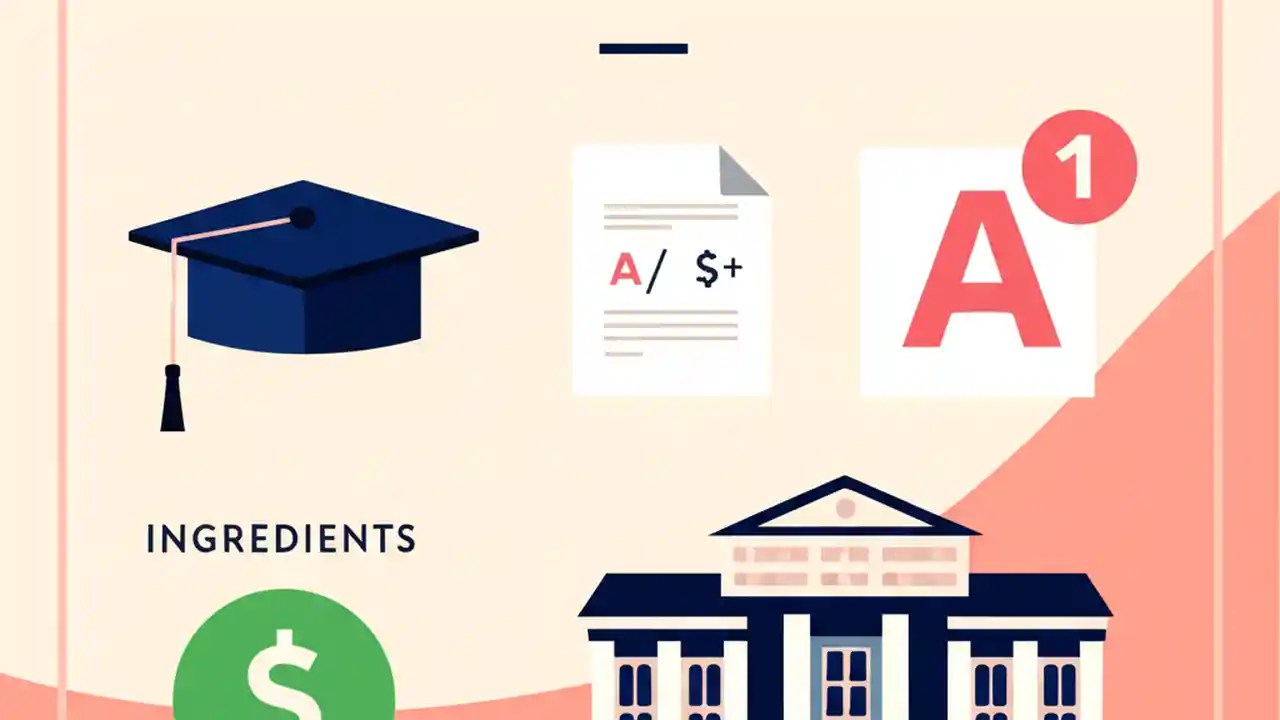 A/ $+

A 1

INGREDIENTS

$