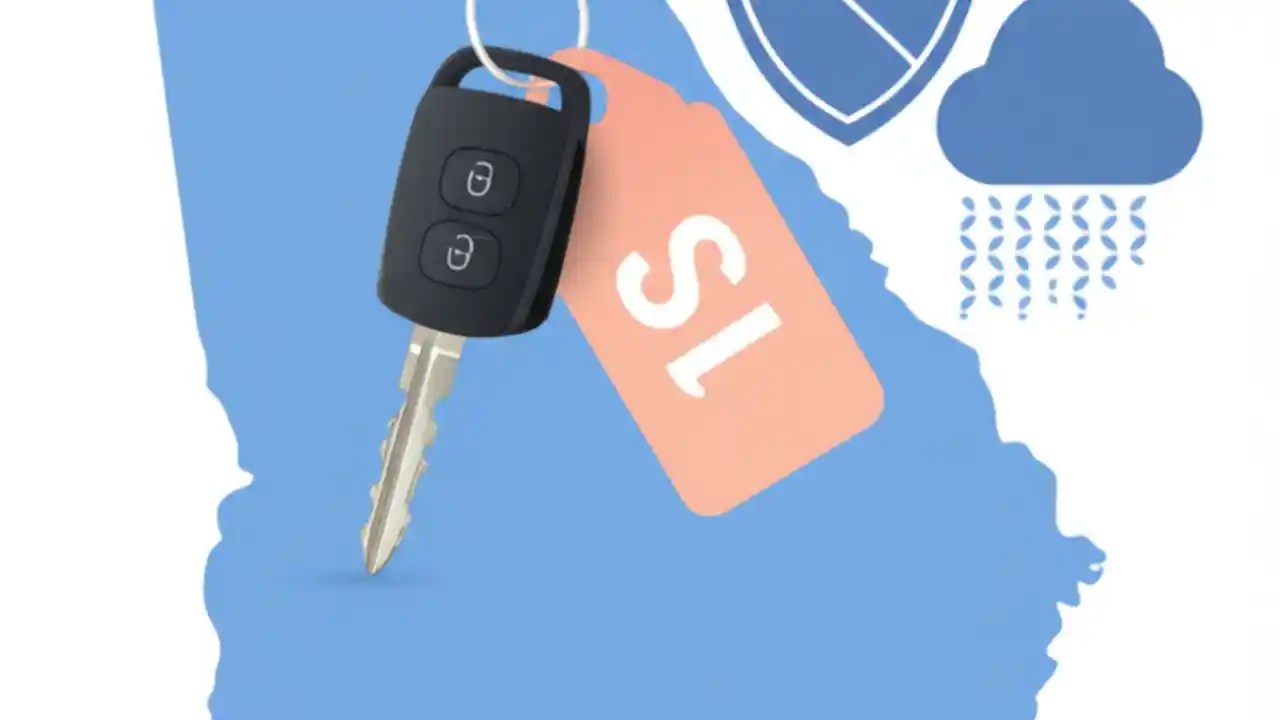 SL