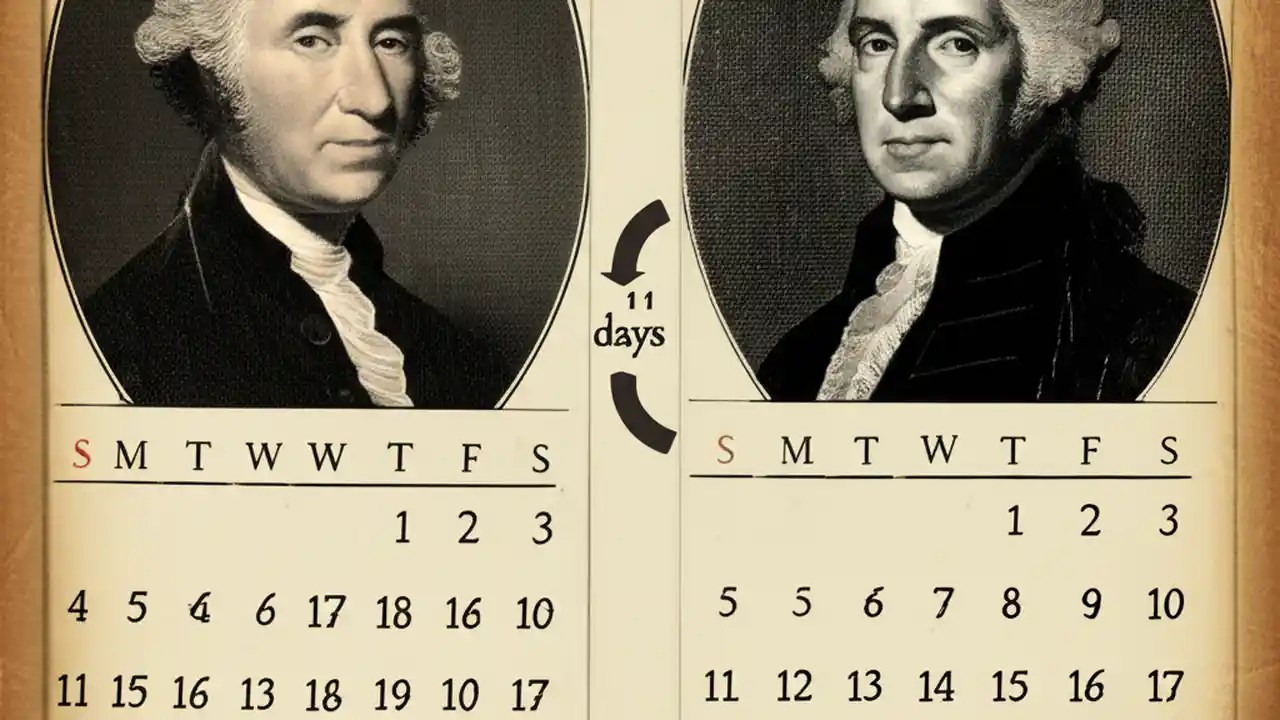 | S | M | T | W | W | T | F | S |
|---|---|---|---|---|---|---|---|
| | | | | | 1 | 2 | 3 |
| 4 | 5 | 4 | 6 | 17 | 18 | 16 | 10 |
| 11 | 15 | 16 | 13 | 18 | 19 | 10 | 17 |

11 days

| S | M | T | W | T | F | S |
|---|---|---|---|---|---|---|
| | | | | 1 | 2 | 3 |
| 5 | 5 | 6 | 7 | 8 | 9 | 10 |
| 11 | 12 | 13 | 14 | 15 | 16 | 17 |