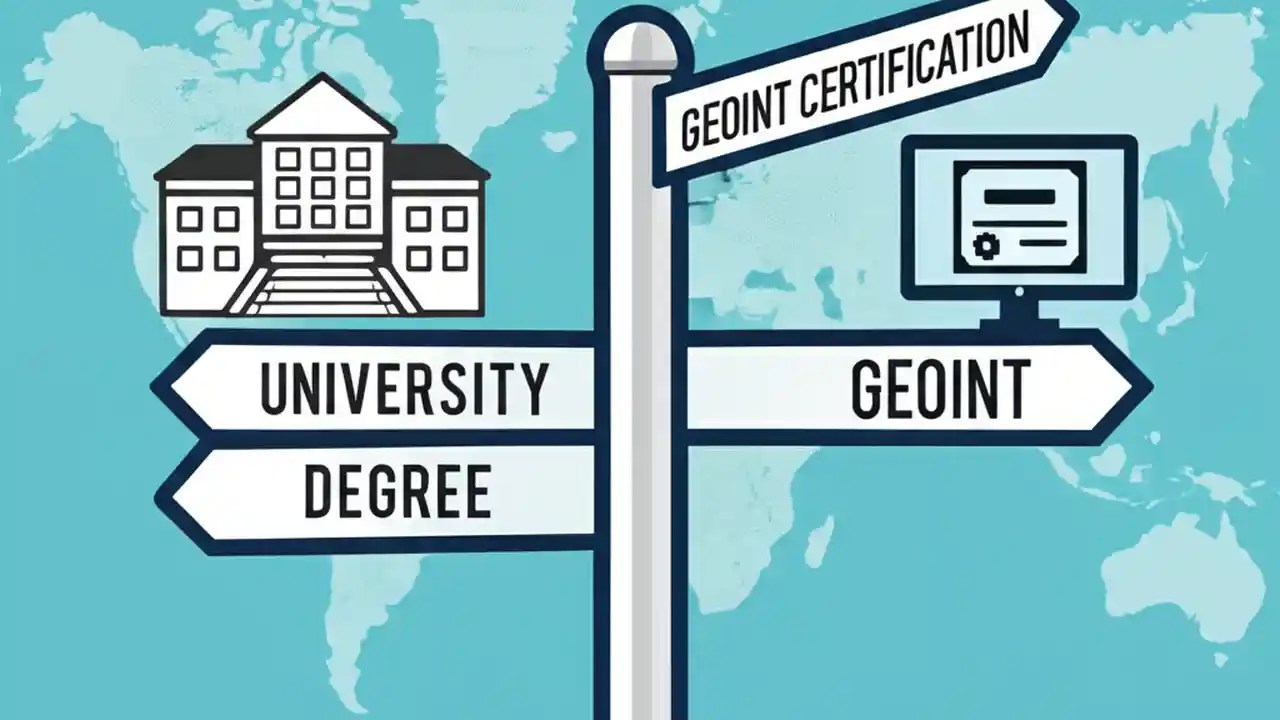 GEOINT CERTIFICATION

UNIVERSITY

GEOINT

DEGREE