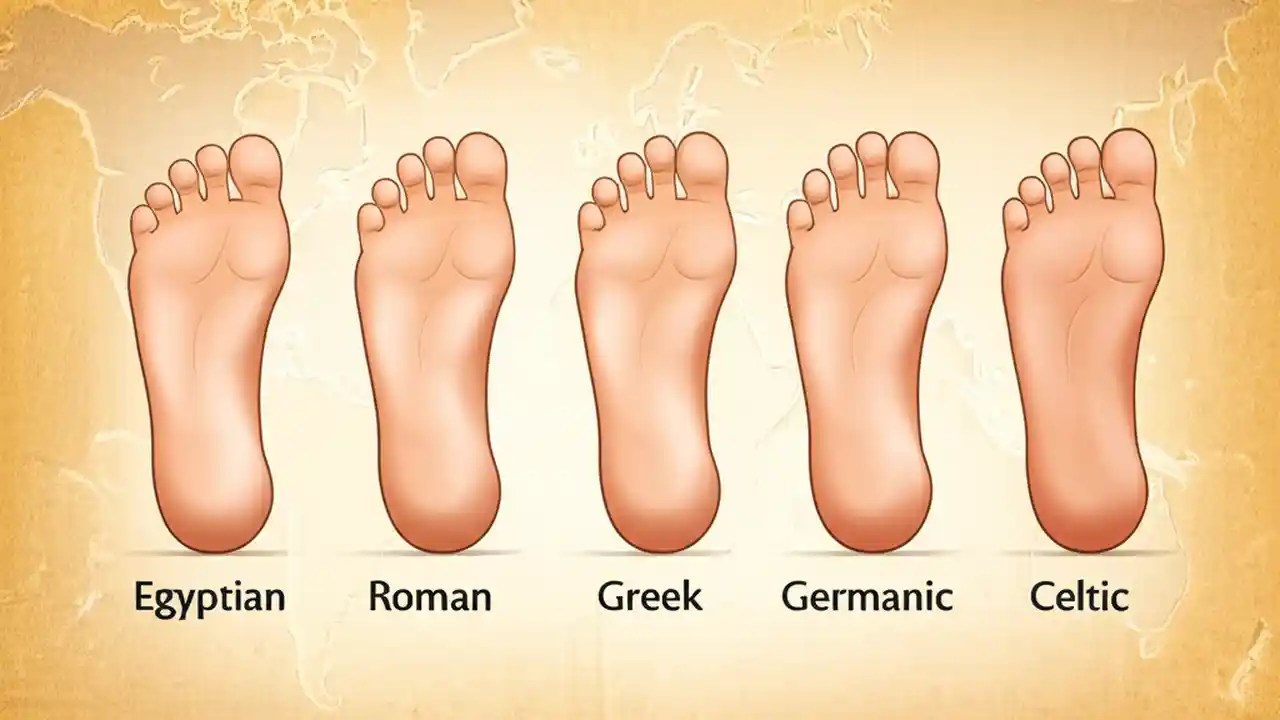 Egyptian Roman Greek Germanic Celtic