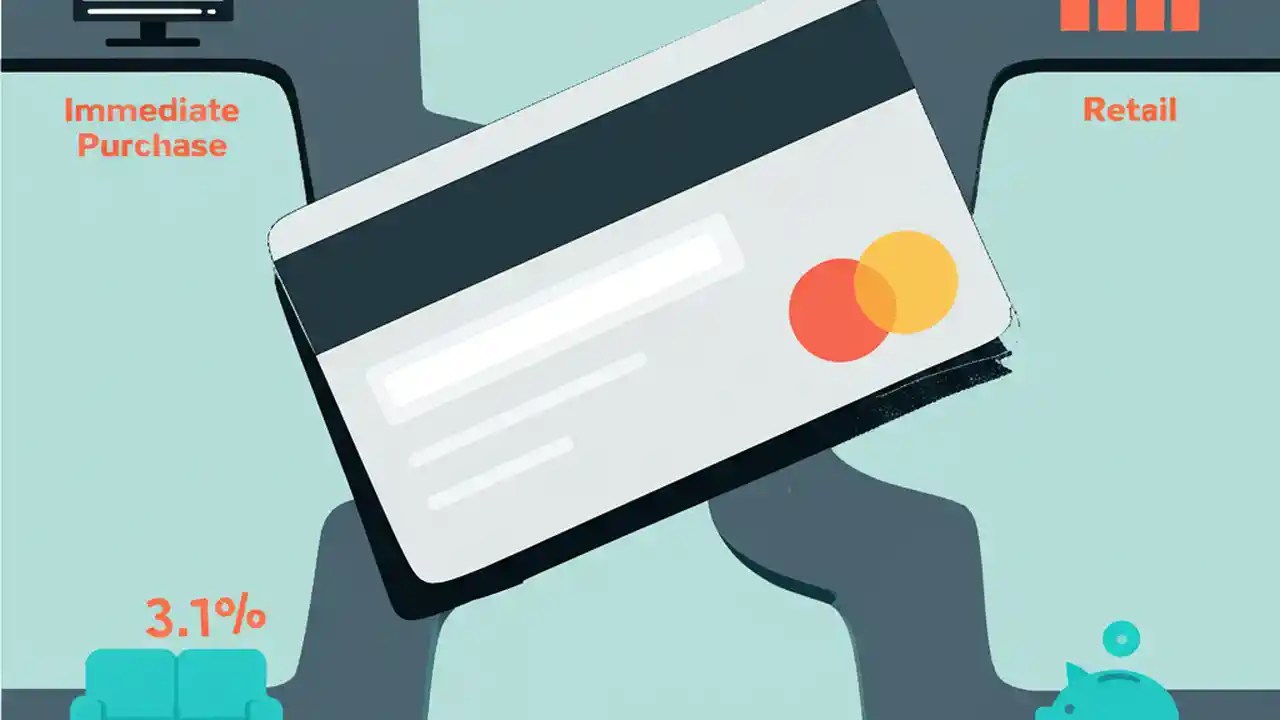 Immediate Purchase

Retail

3.1%