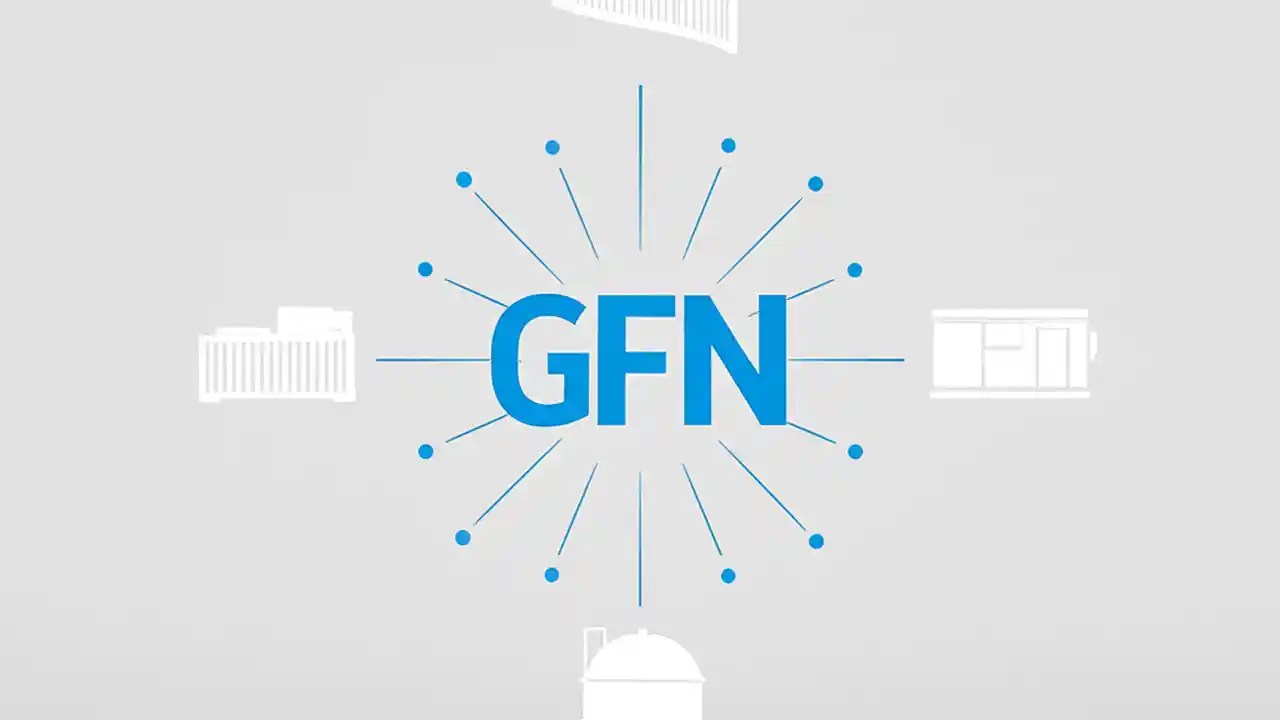 GFN