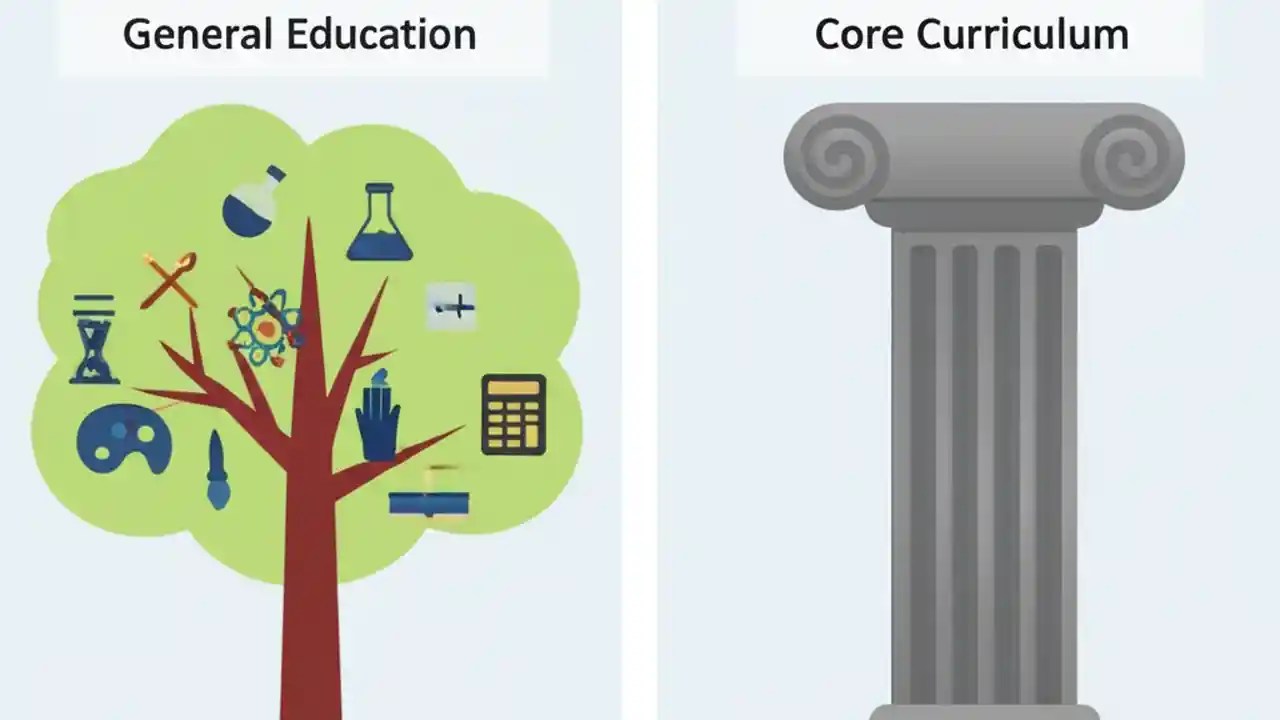 General Education

Core Curriculum