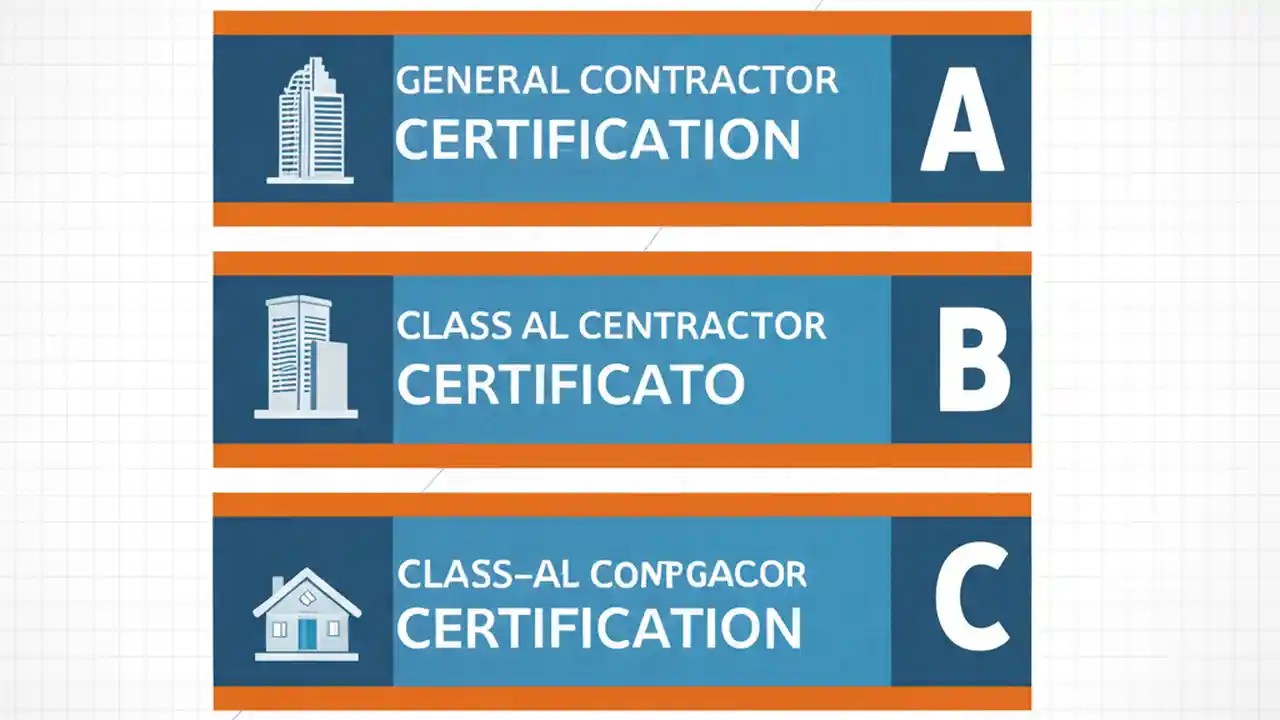 GENERAL CONTRACTOR CERTIFICATION

A

CLASS AL CENTRACTOR CERTIFICATO

B

CLASS-AL CONPGACOR CERTIFICATION

C