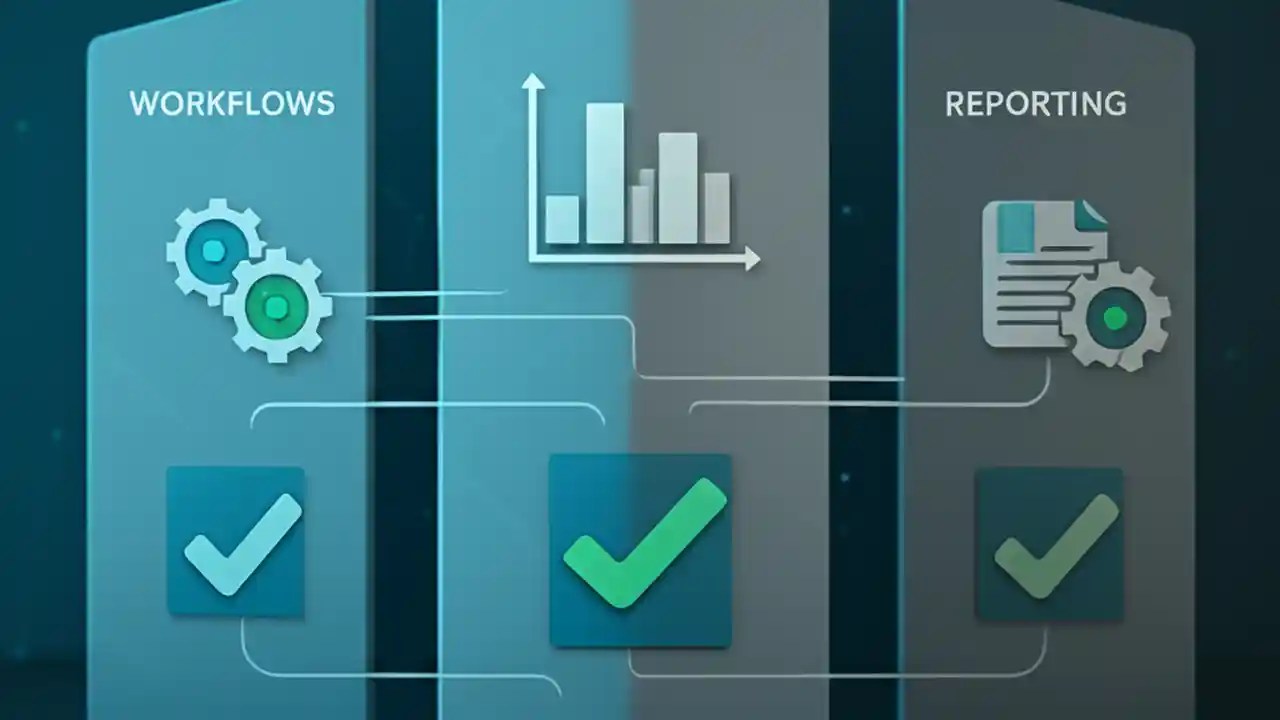 WORKFLOWS

REPORTING