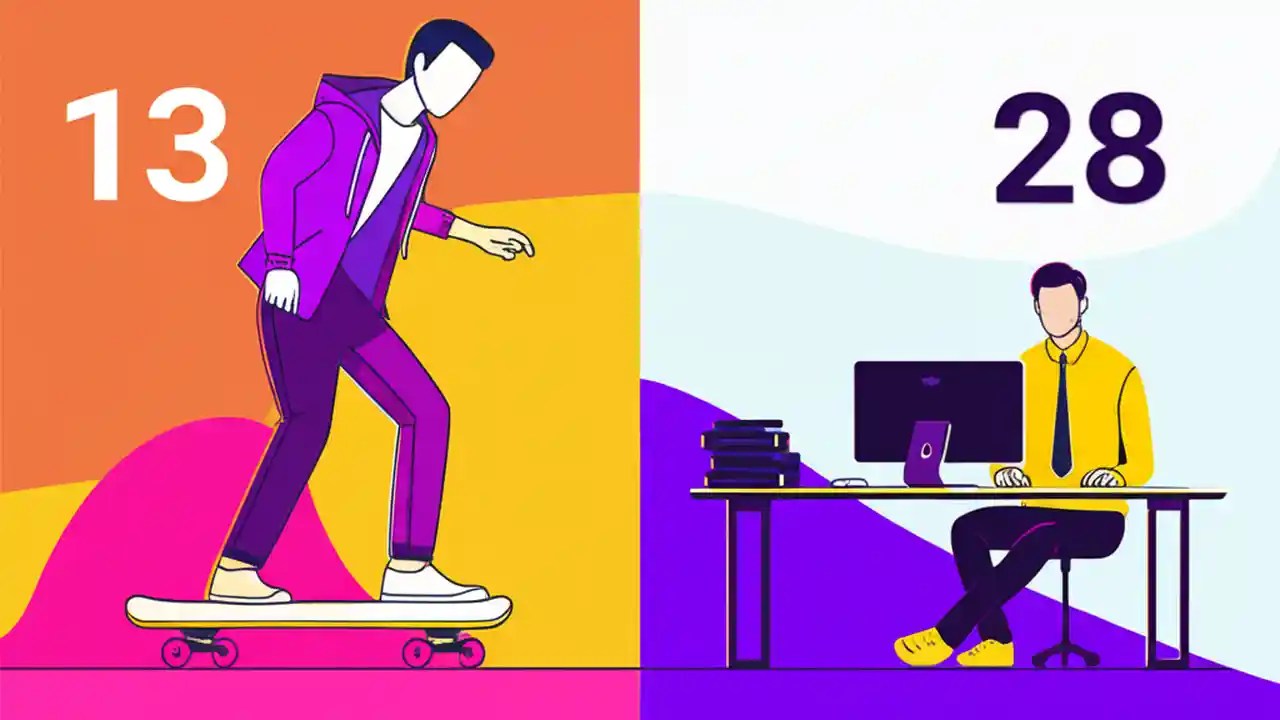 13

28