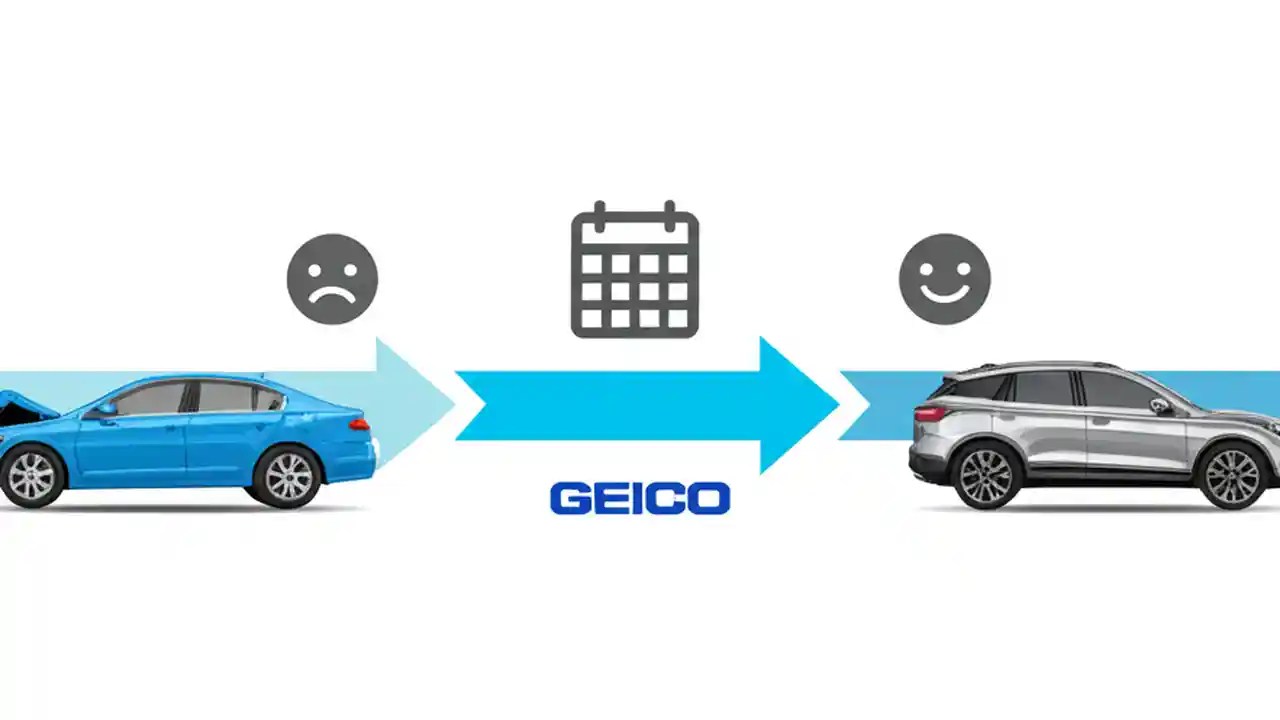 GEICO