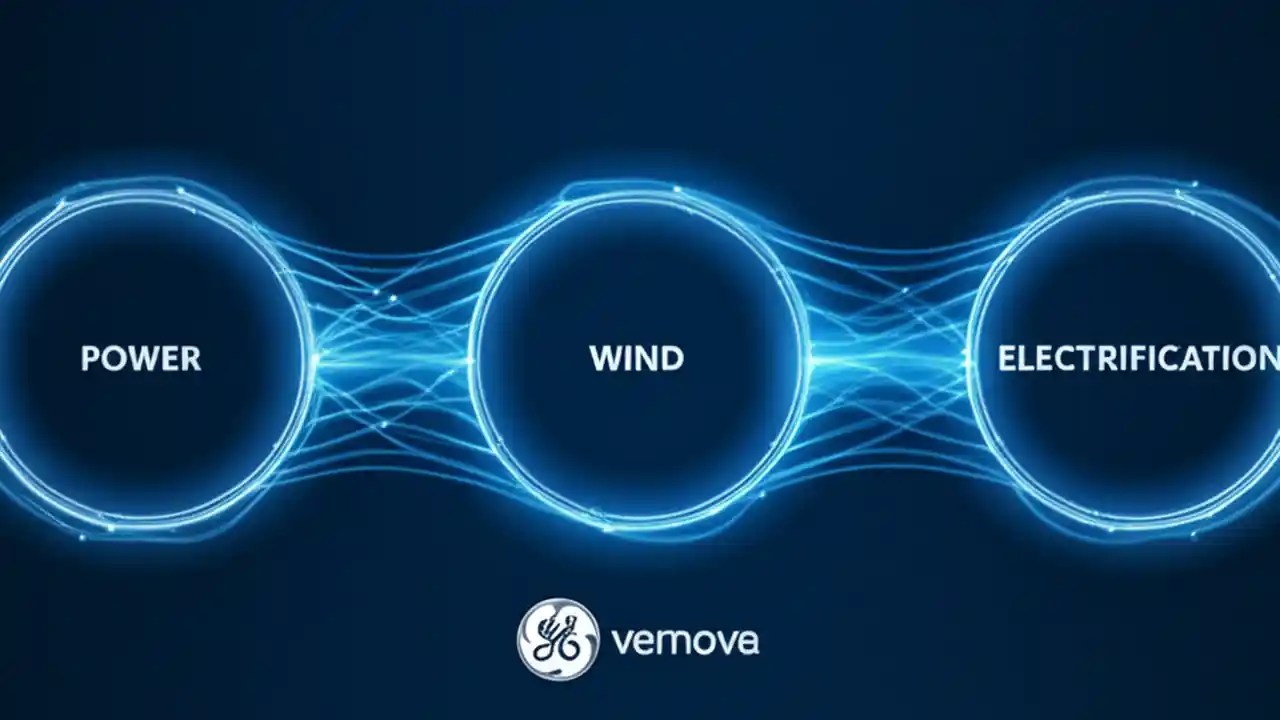 POWER

WIND

ELECTRIFICATION

vemova