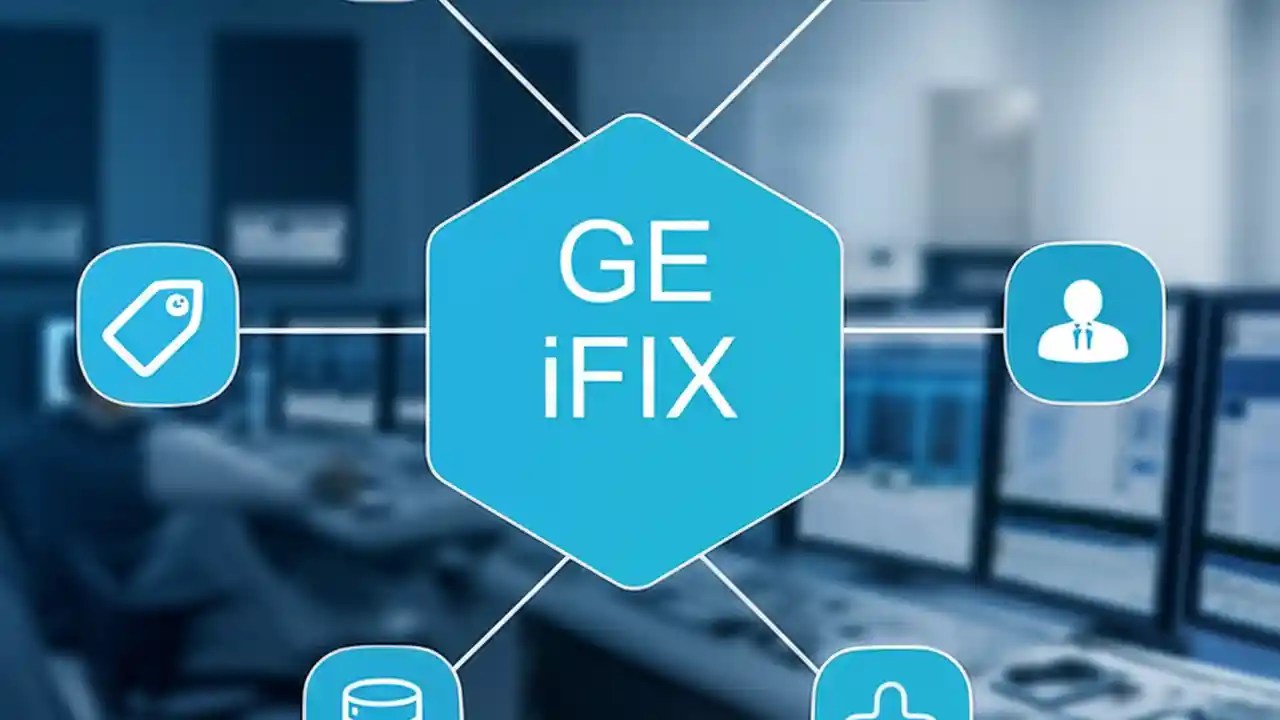 GE
iFIX