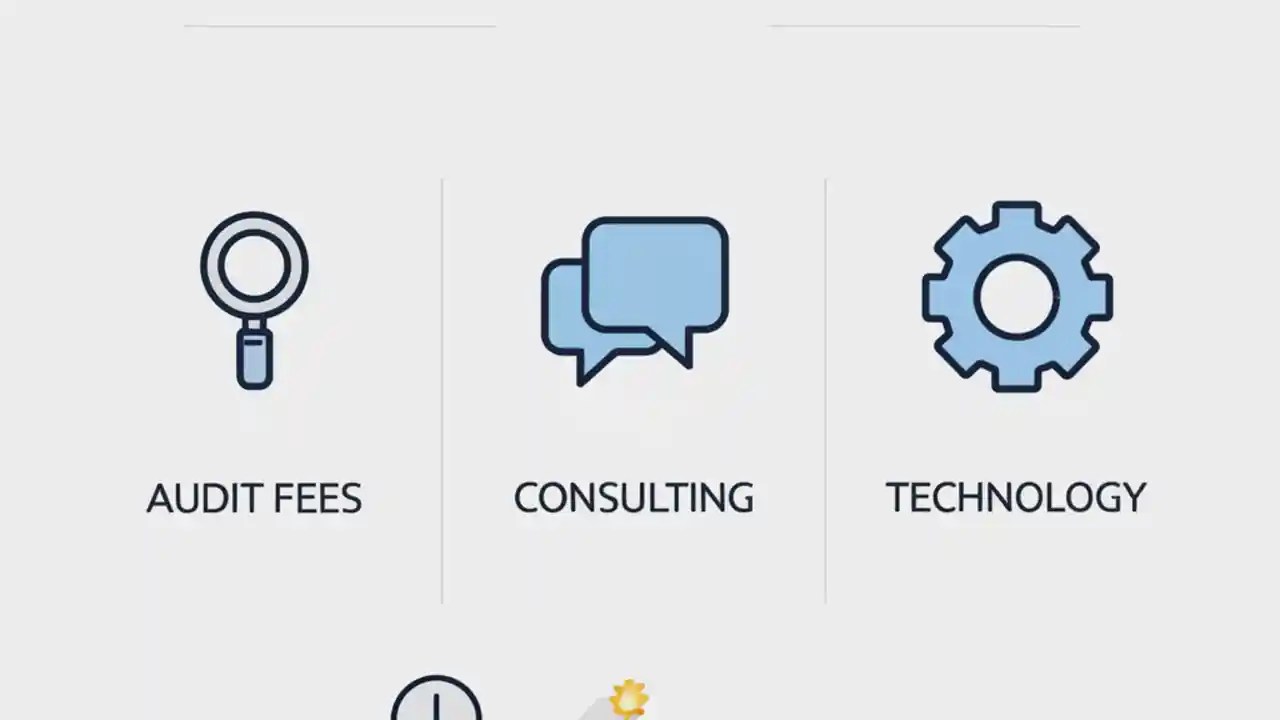 AUDIT FEES

CONSULTING

TECHNOLOGY