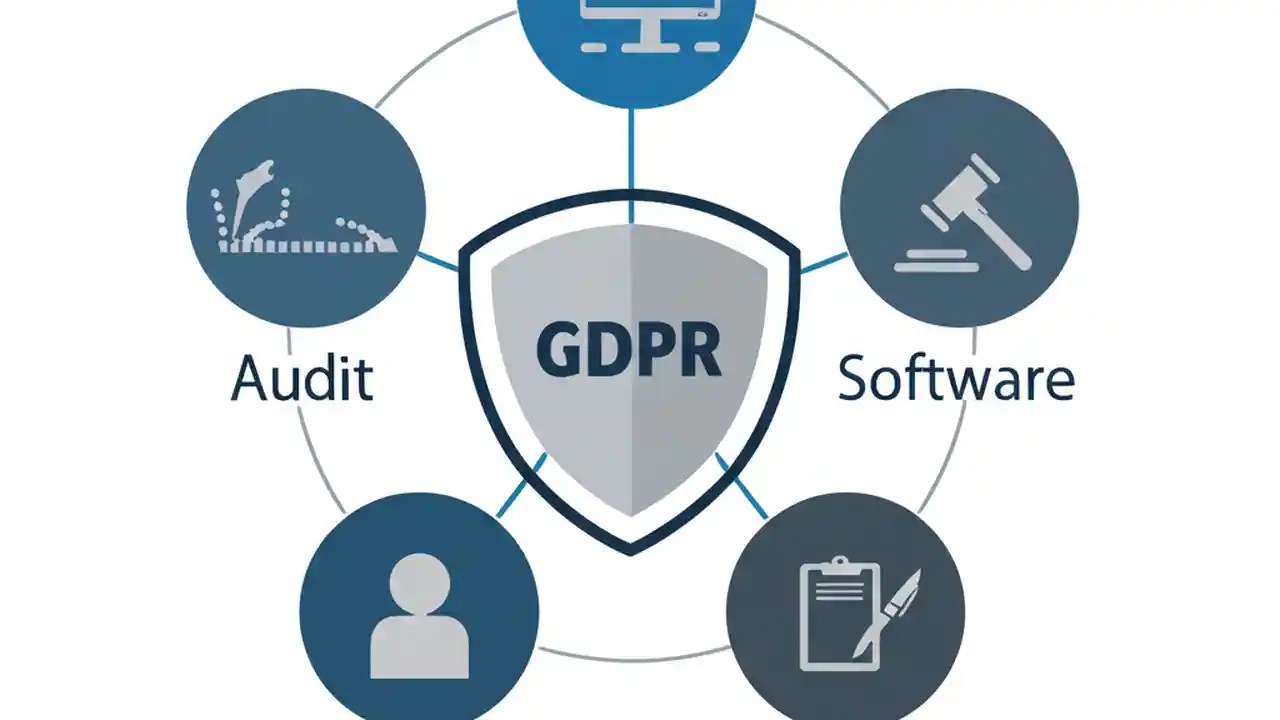 Audit

GDPR

Software