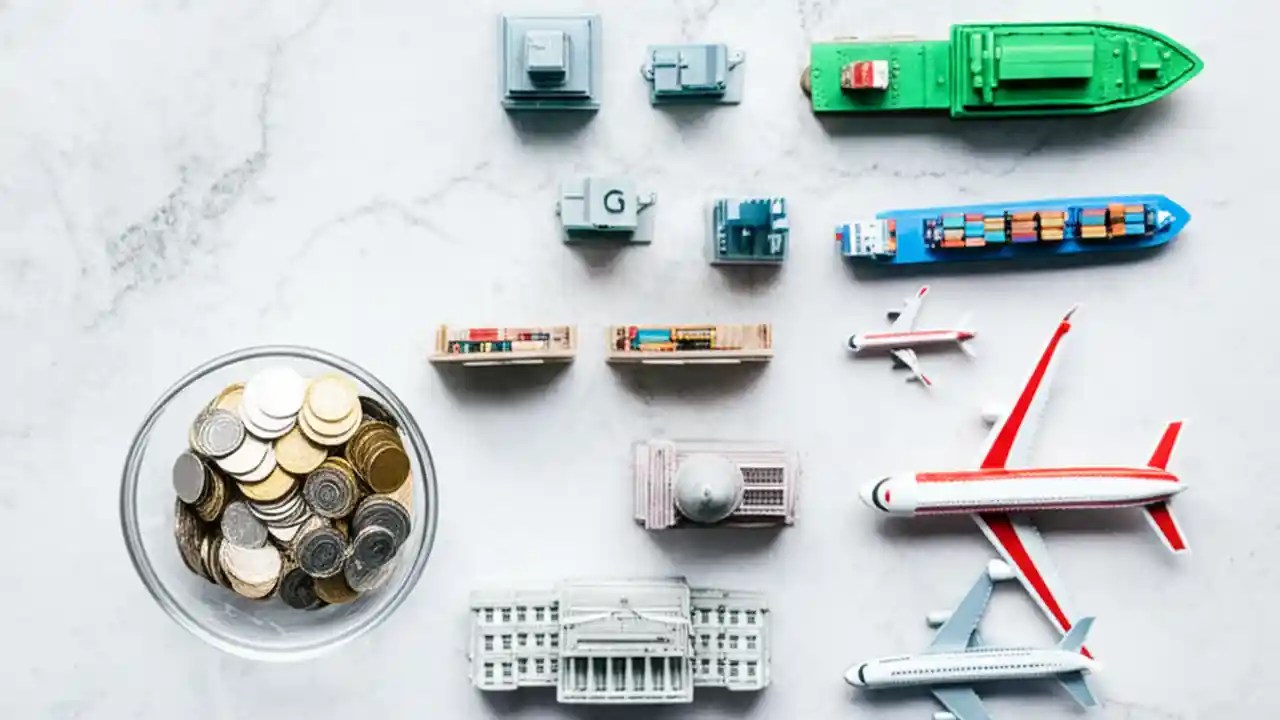 G