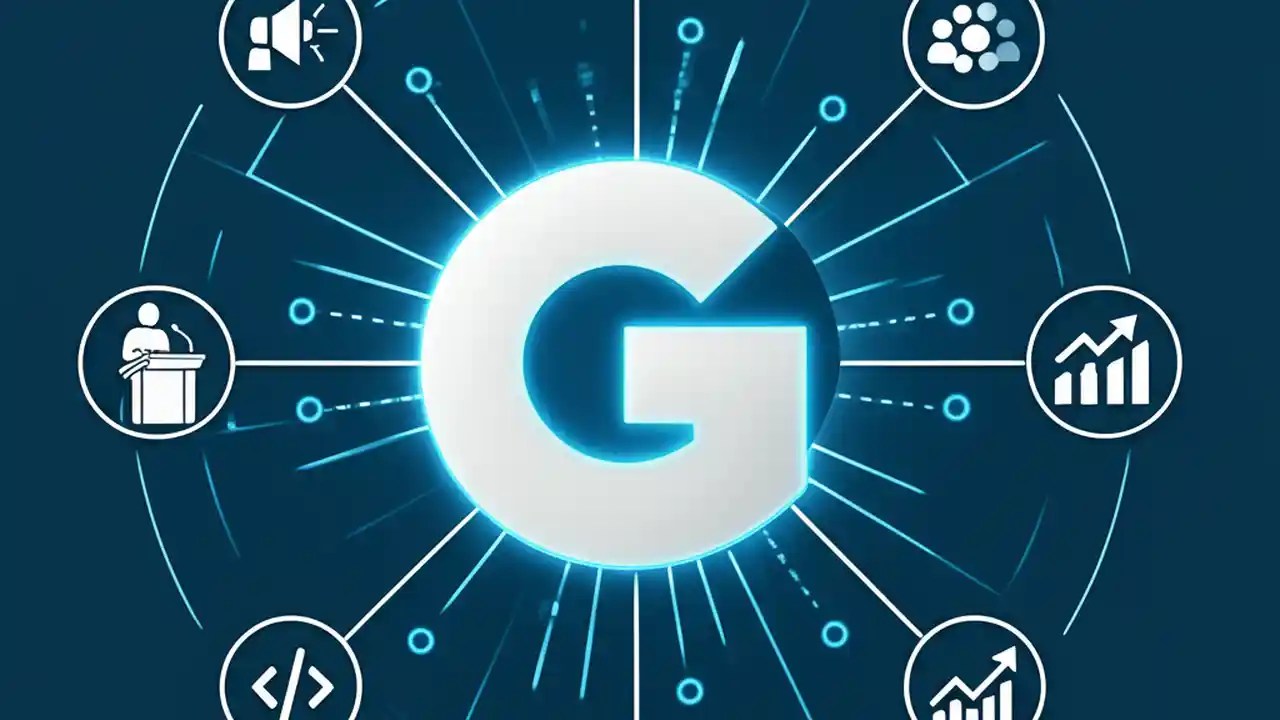 G

</>