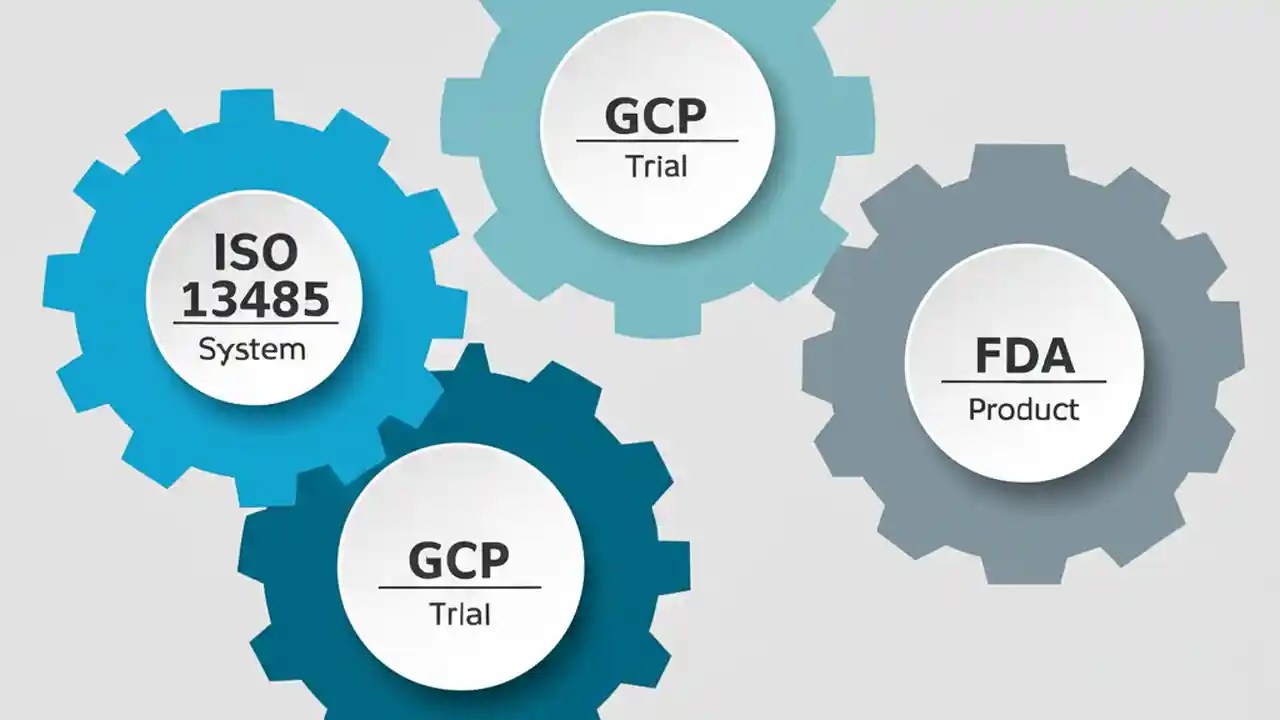 GCP
Trial

ISO
13485
System

FDA
Product

GCP
Trial