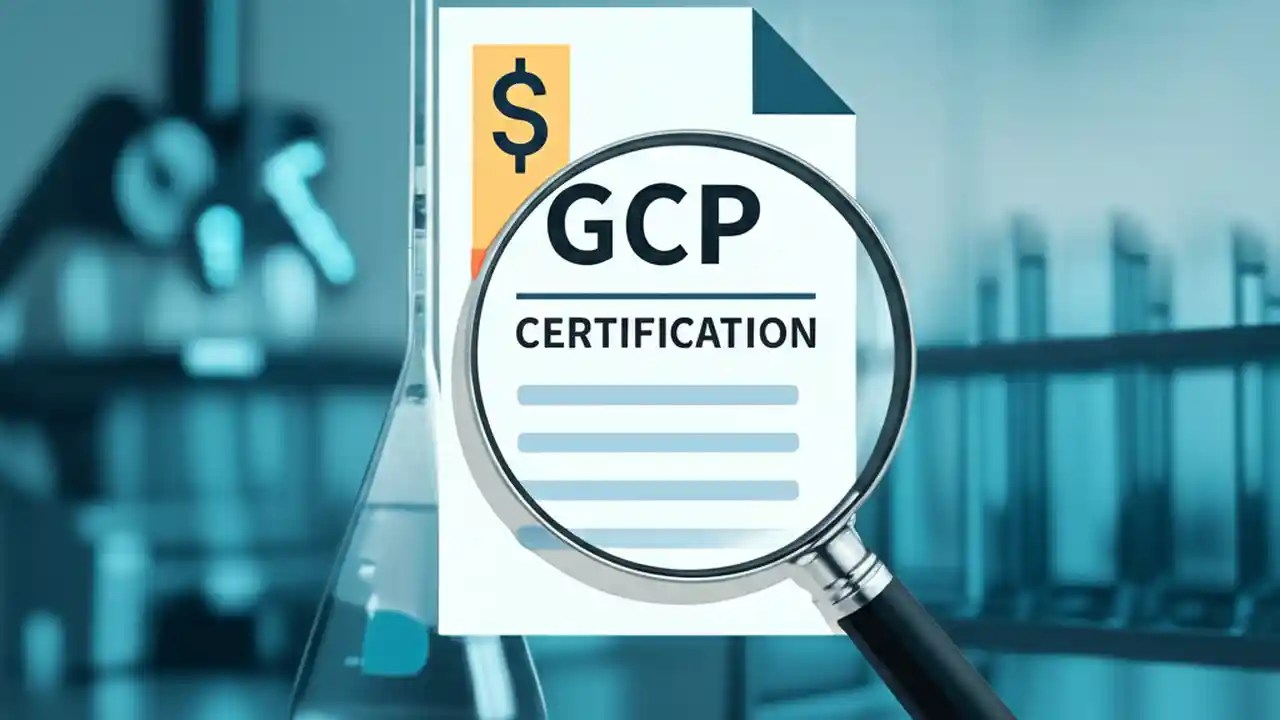 $

GCP

CERTIFICATION