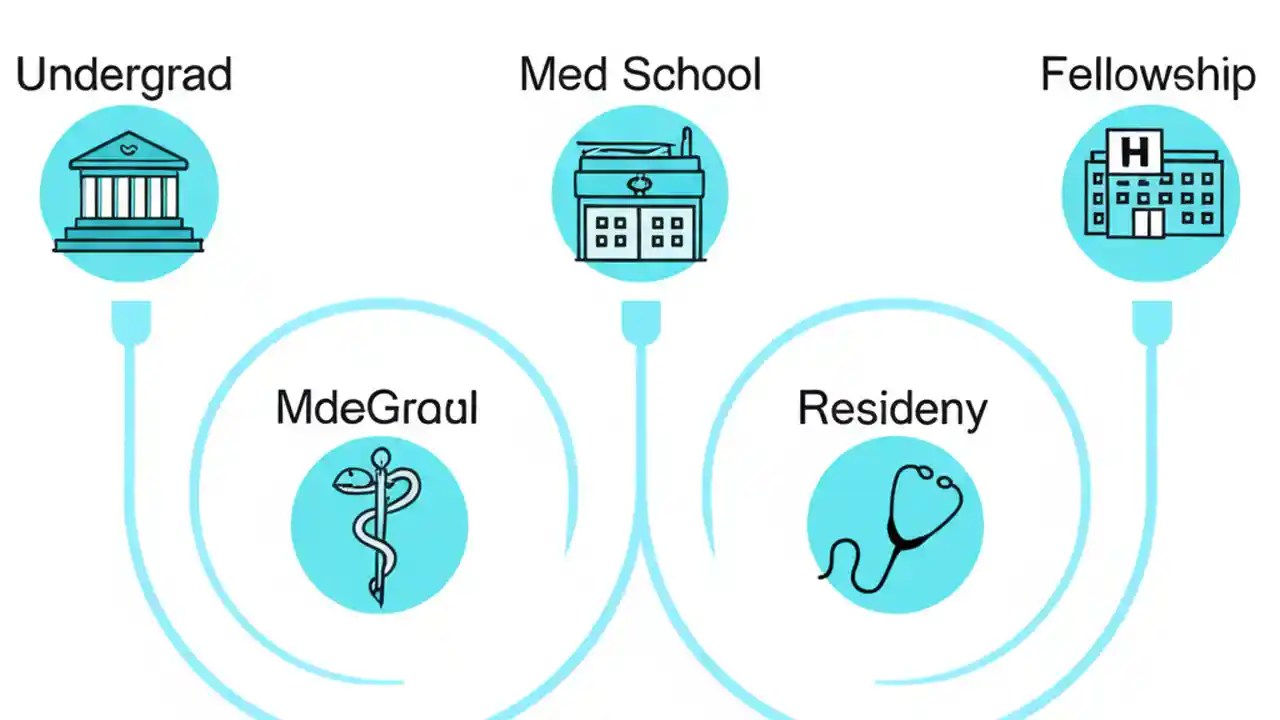 Undergrad

Med School

Fellowship

H

MdeGraul

Resideny