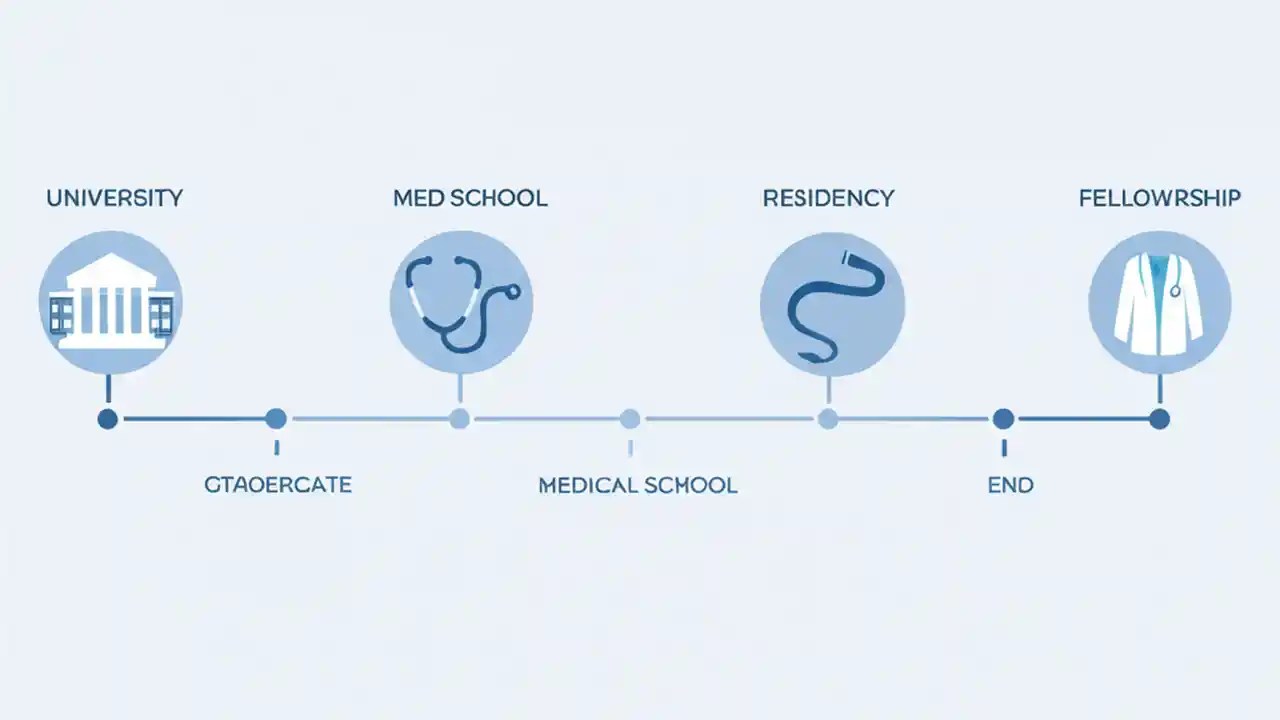 UNIVERSITY

MED SCHOOL

RESIDENCY

FELLOWRSHIP

GTAOERCATE

MEDICAL SCHOOL

END