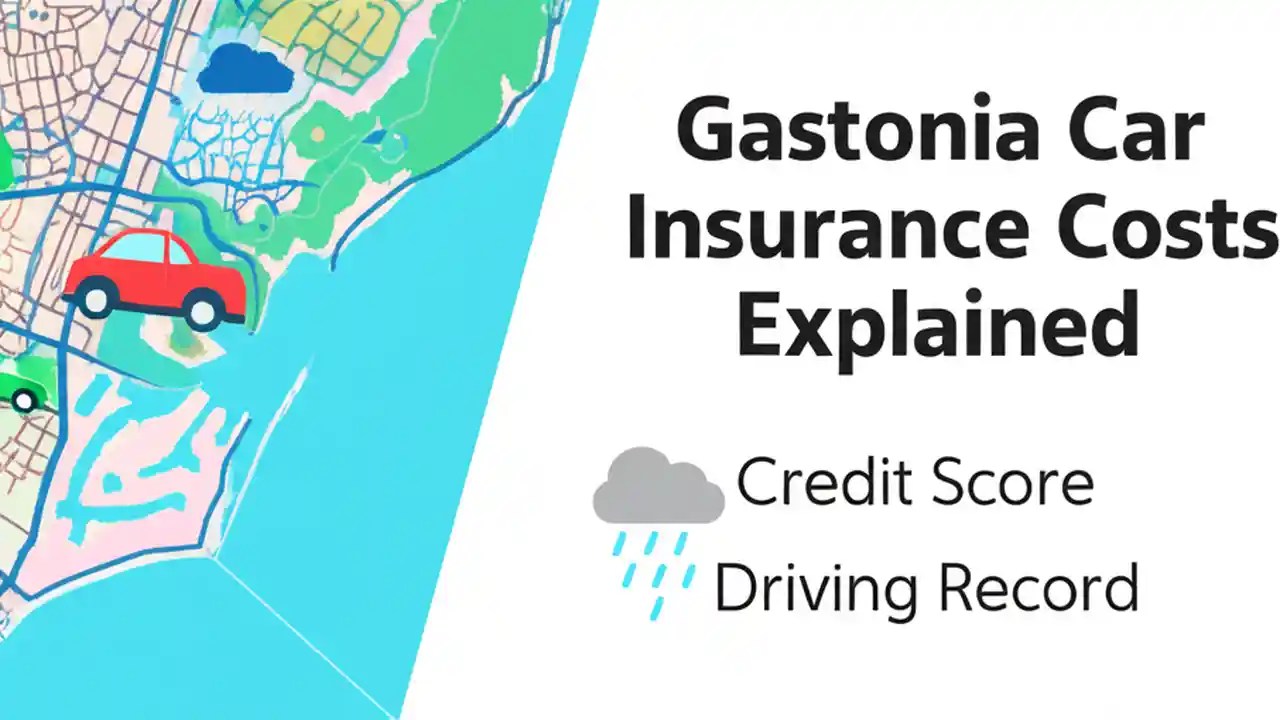 Gastonia Car Insurance Costs Explained

Credit Score

Driving Record