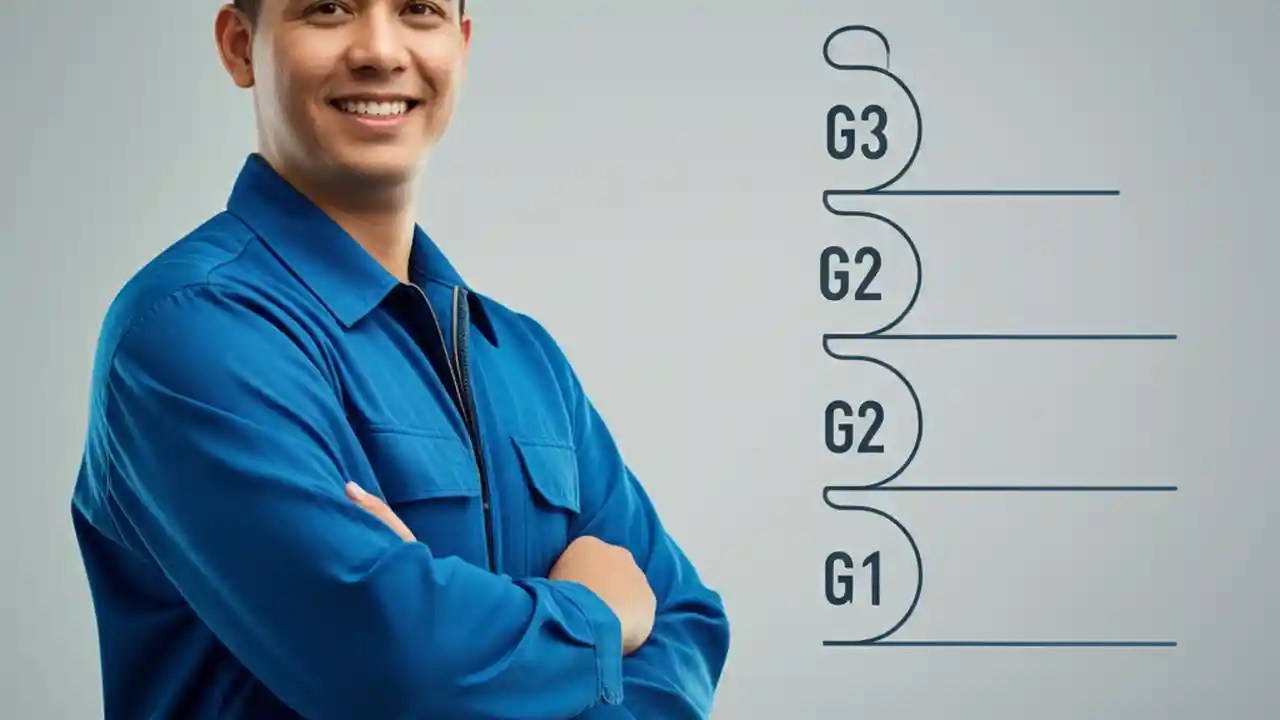 G3

G2

G2

G1