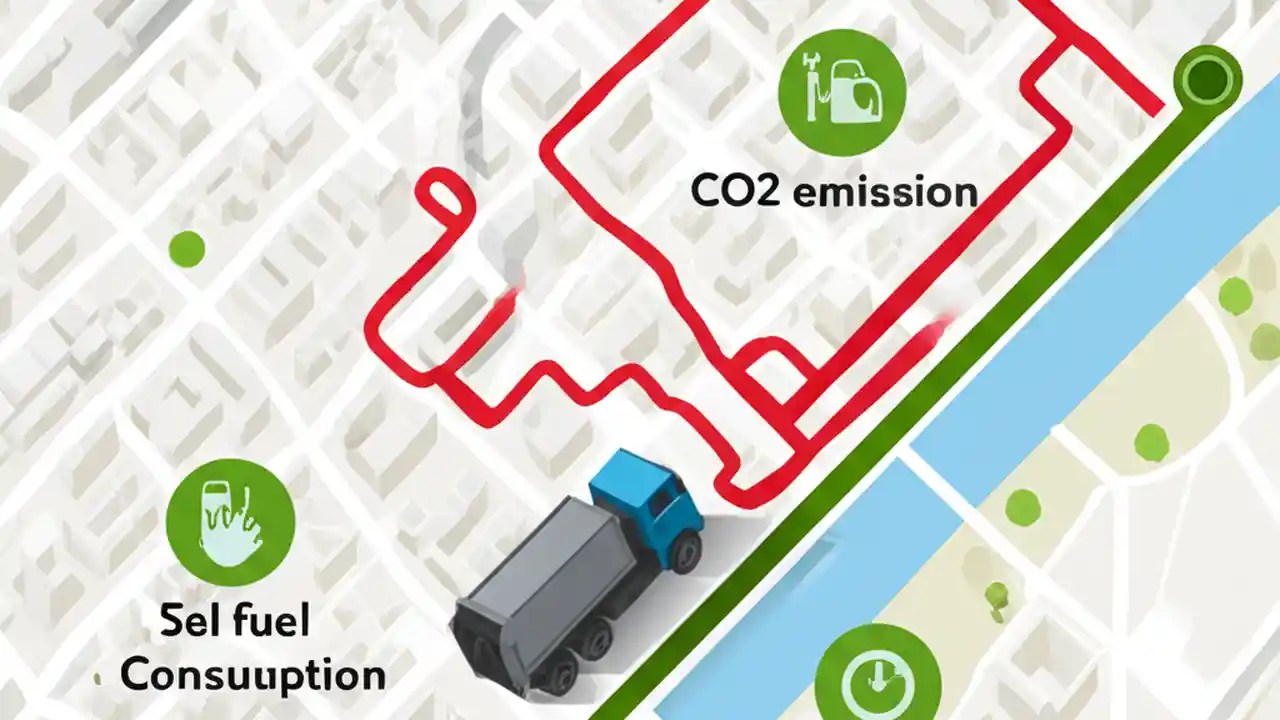 CO2 emission

5el fuel
Consuuption