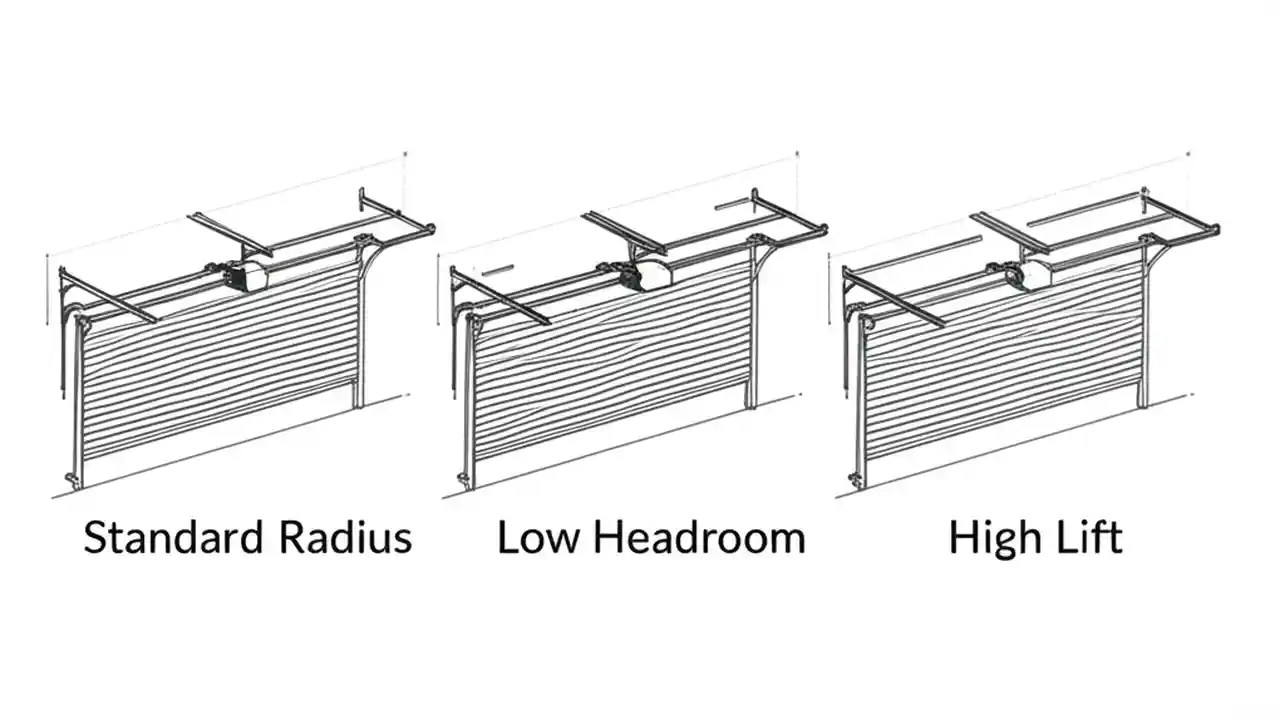 Standard Radius

Low Headroom

High Lift