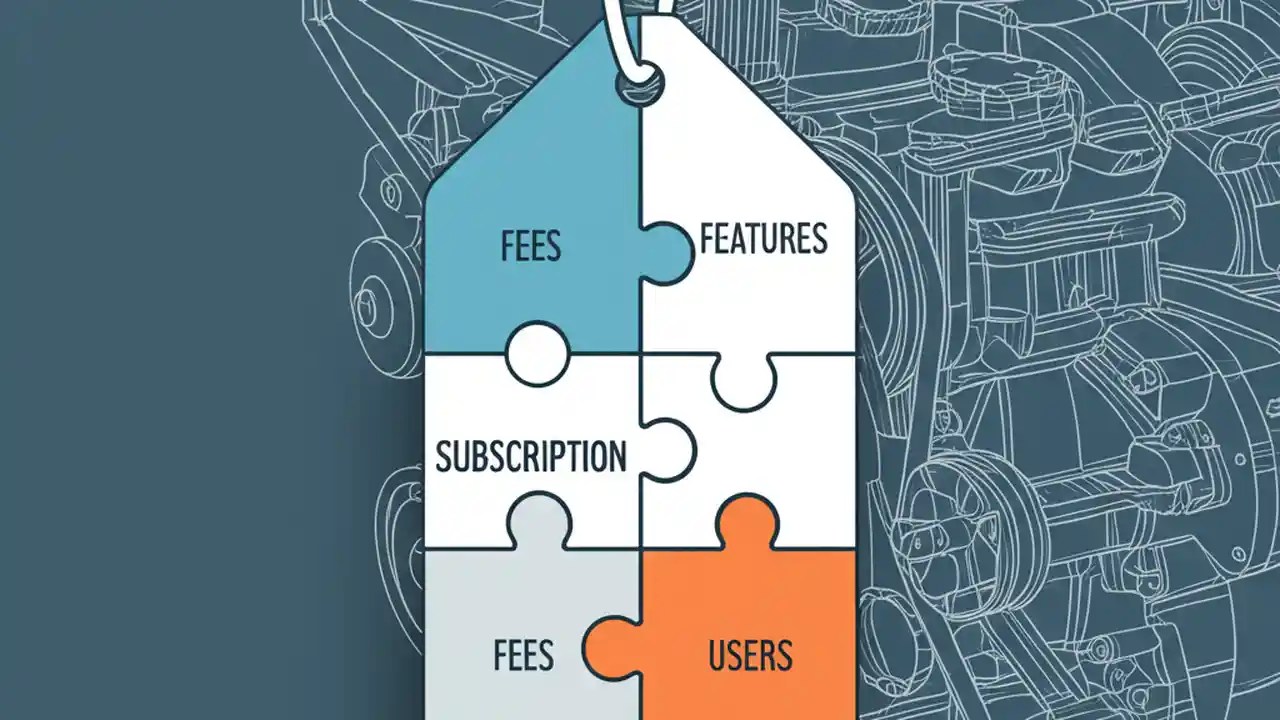 FEES

FEATURES

SUBSCRIPTION

FEES

USERS