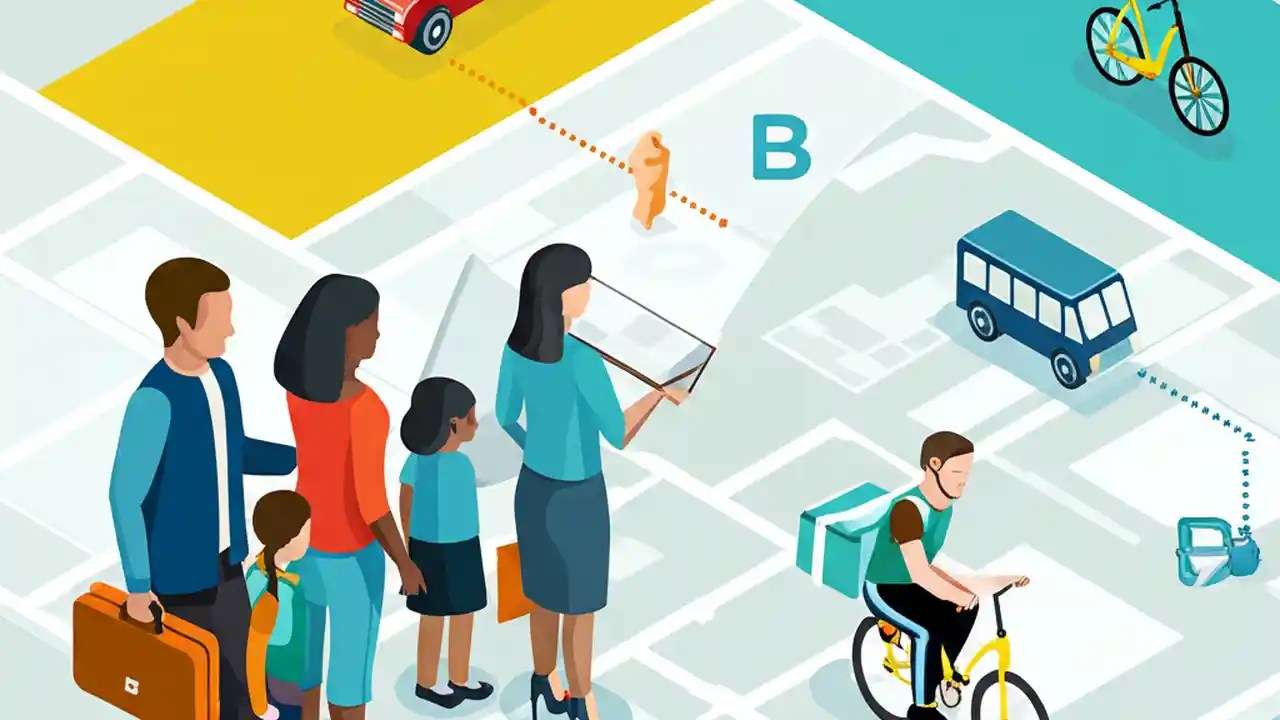 B