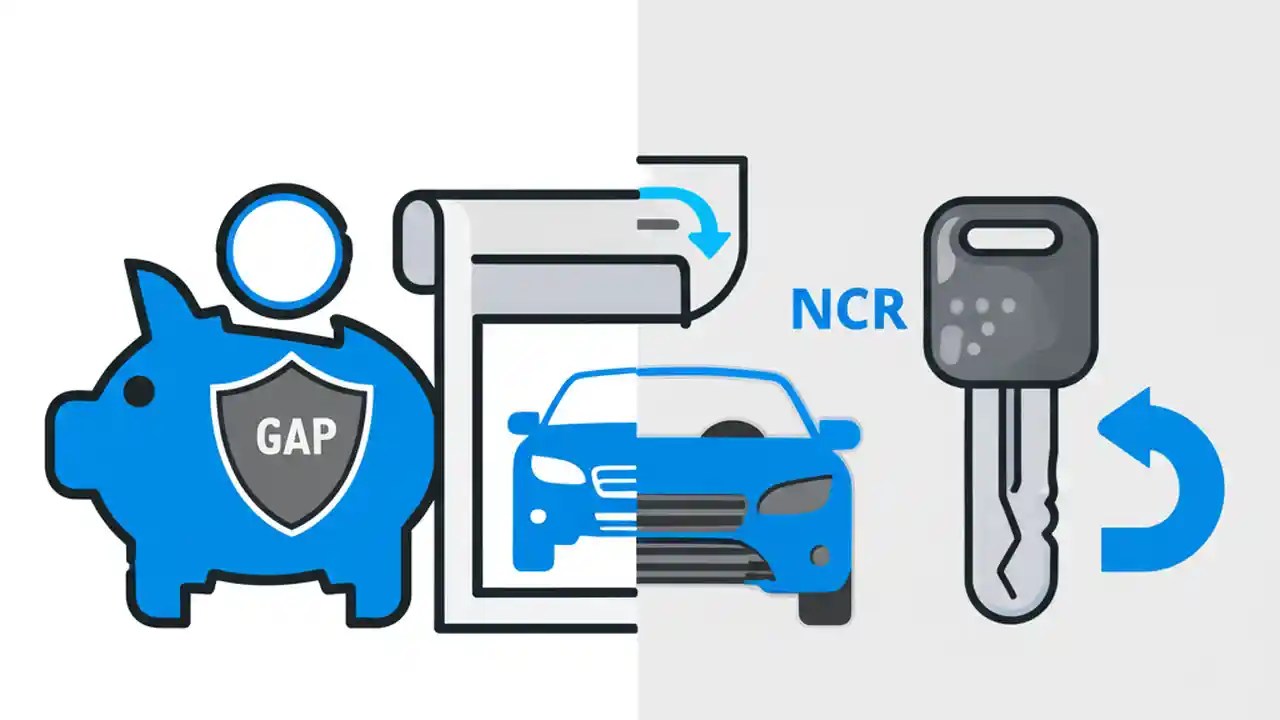 GAP

NCR