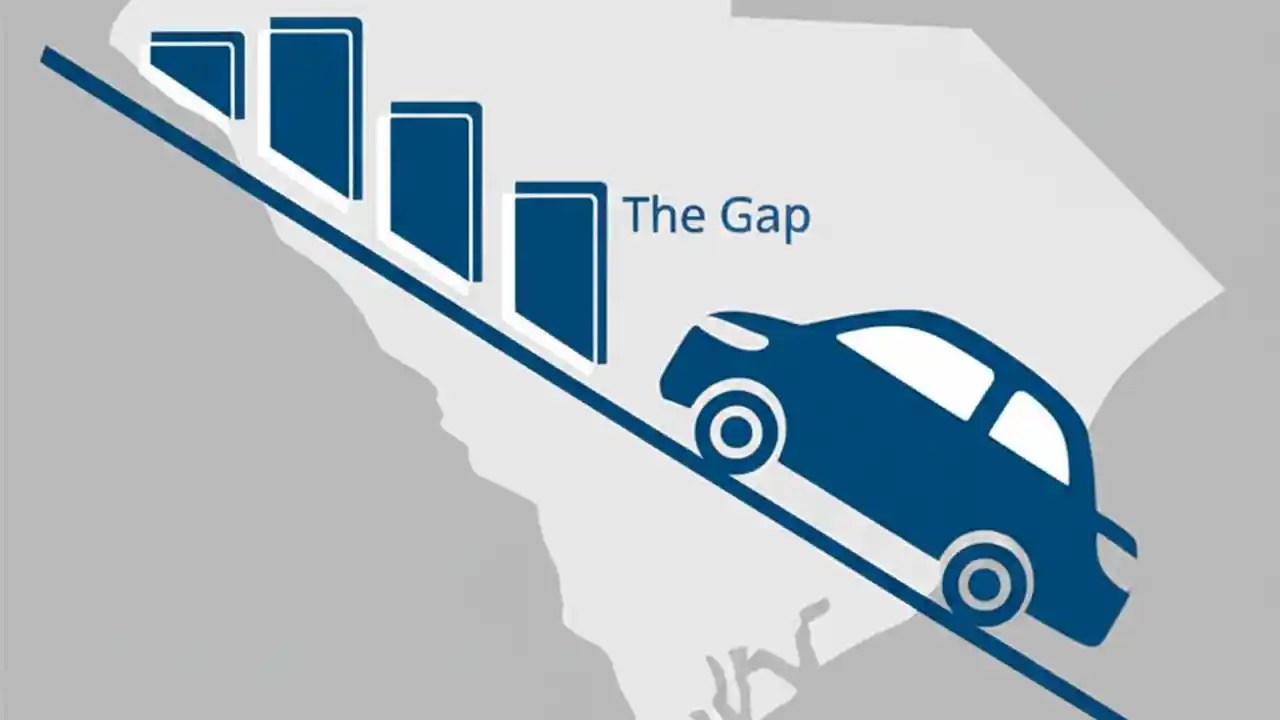 The Gap