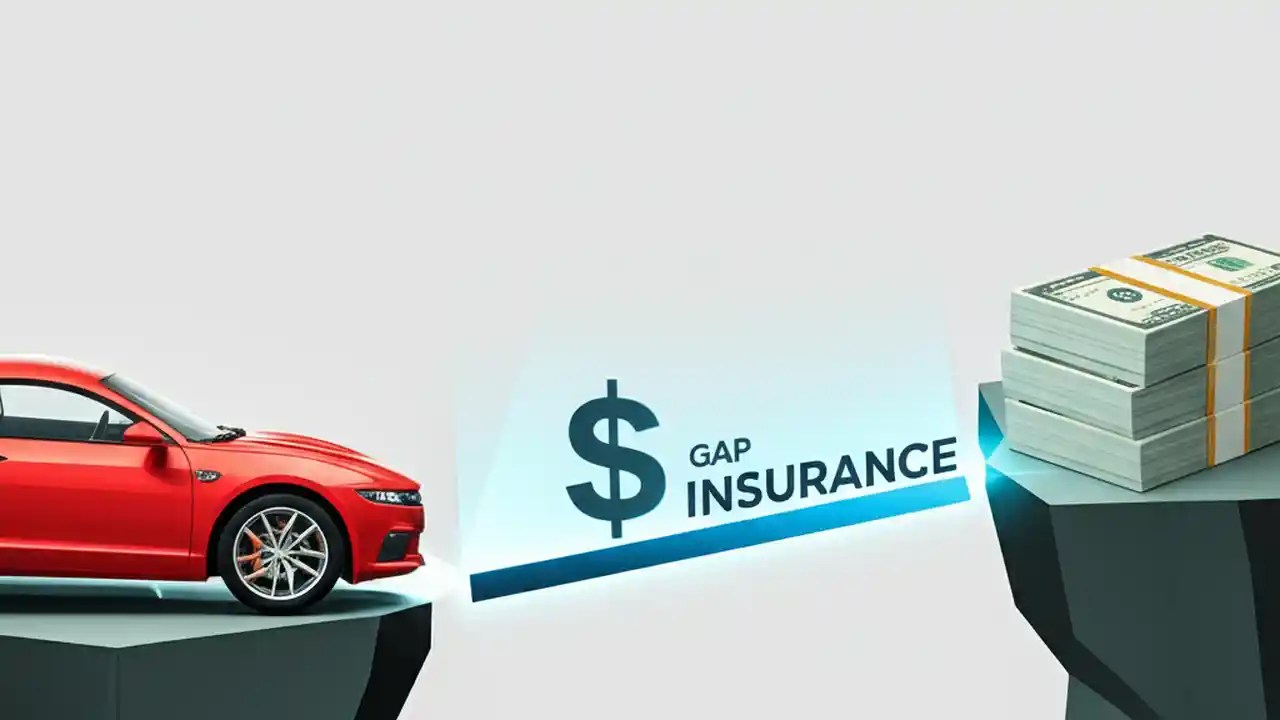 $ GAP INSURANCE