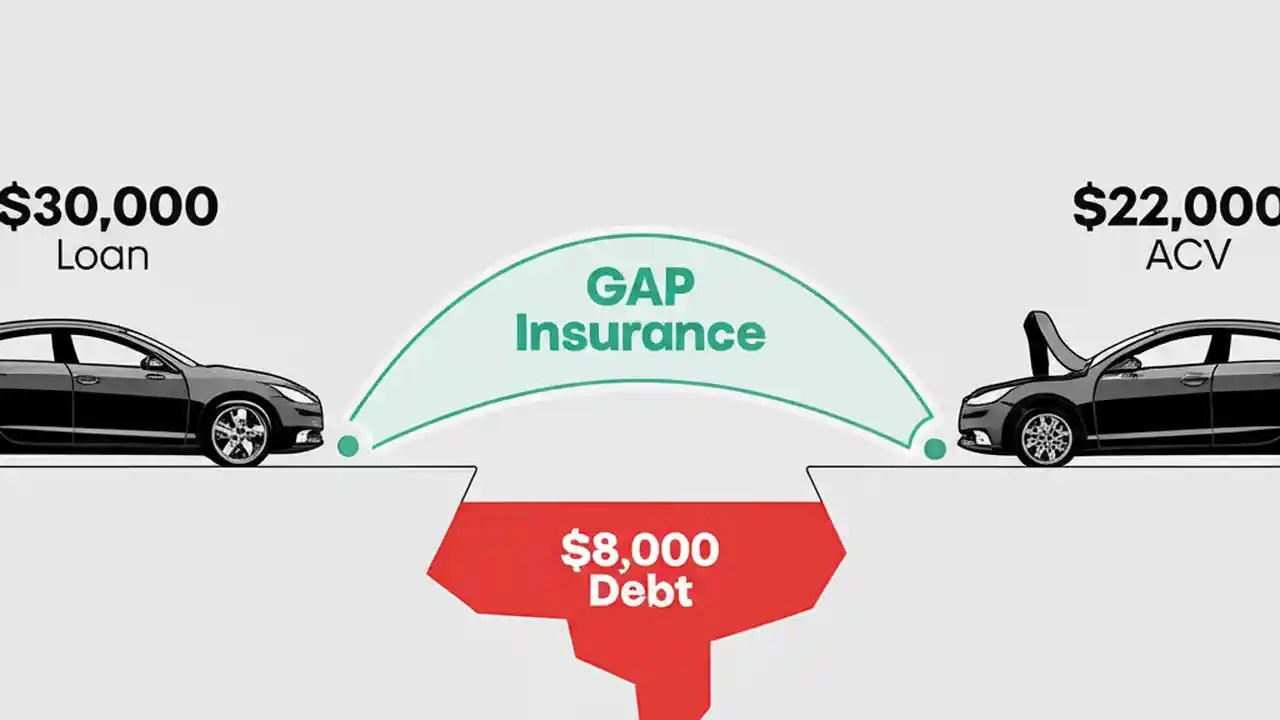 $30,000
Loan

GAP
Insurance

$22,000
ACV

$8,000
Debt