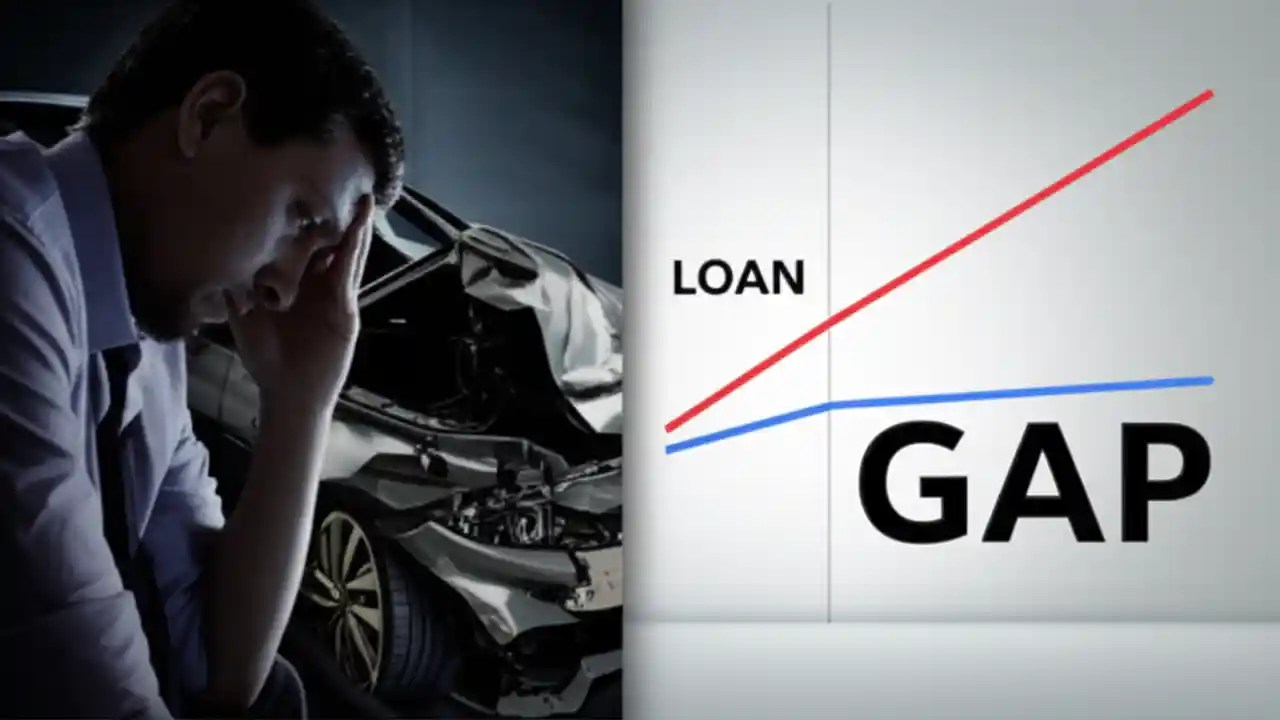 LOAN

GAP