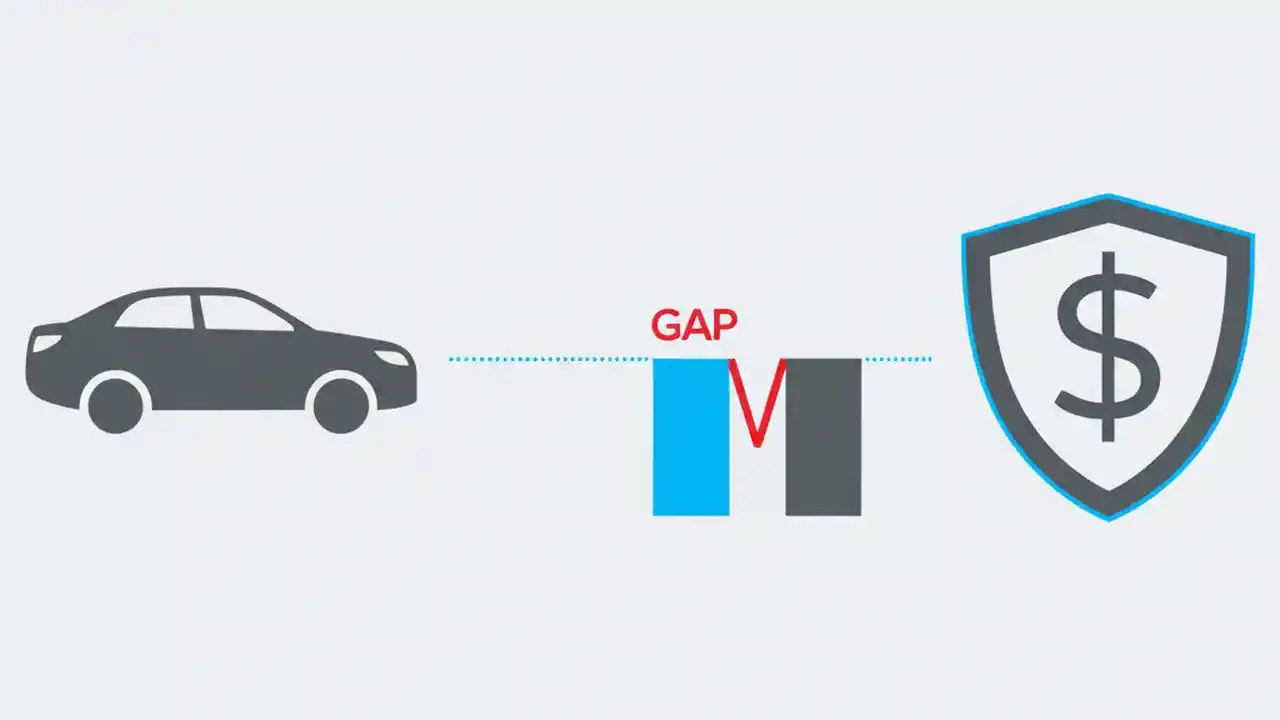 GAP

$