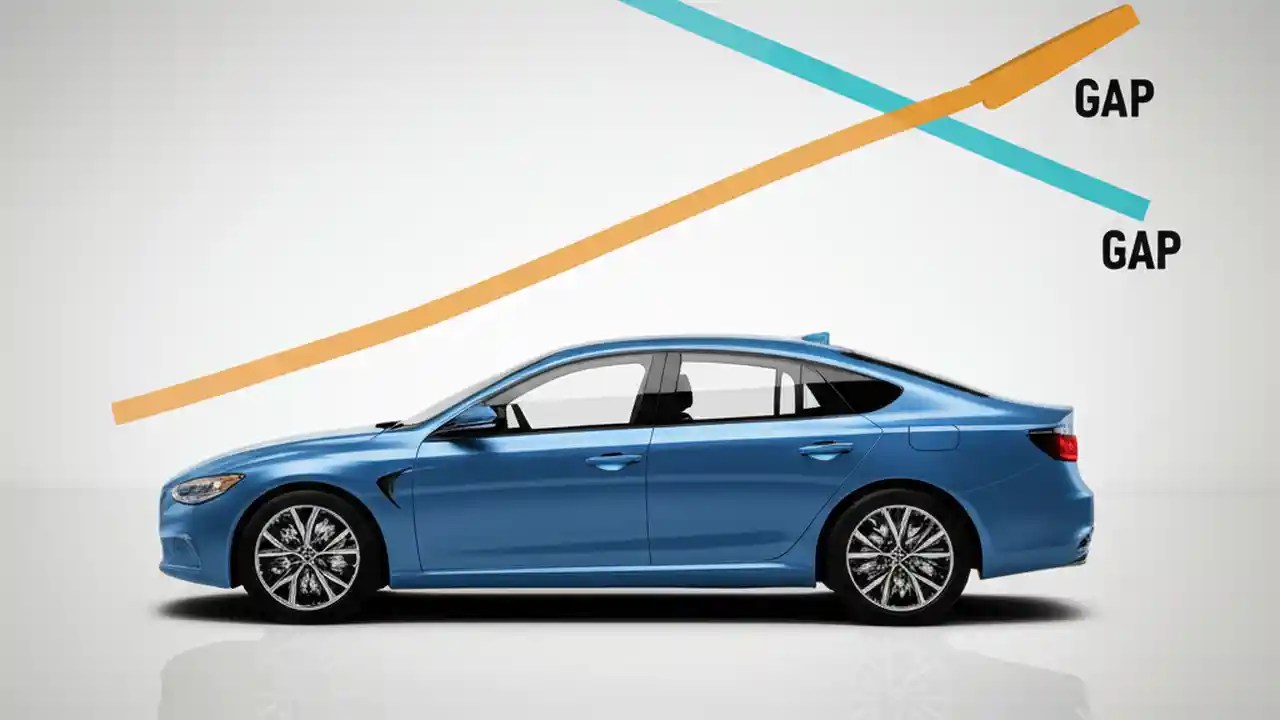 GAP

GAP