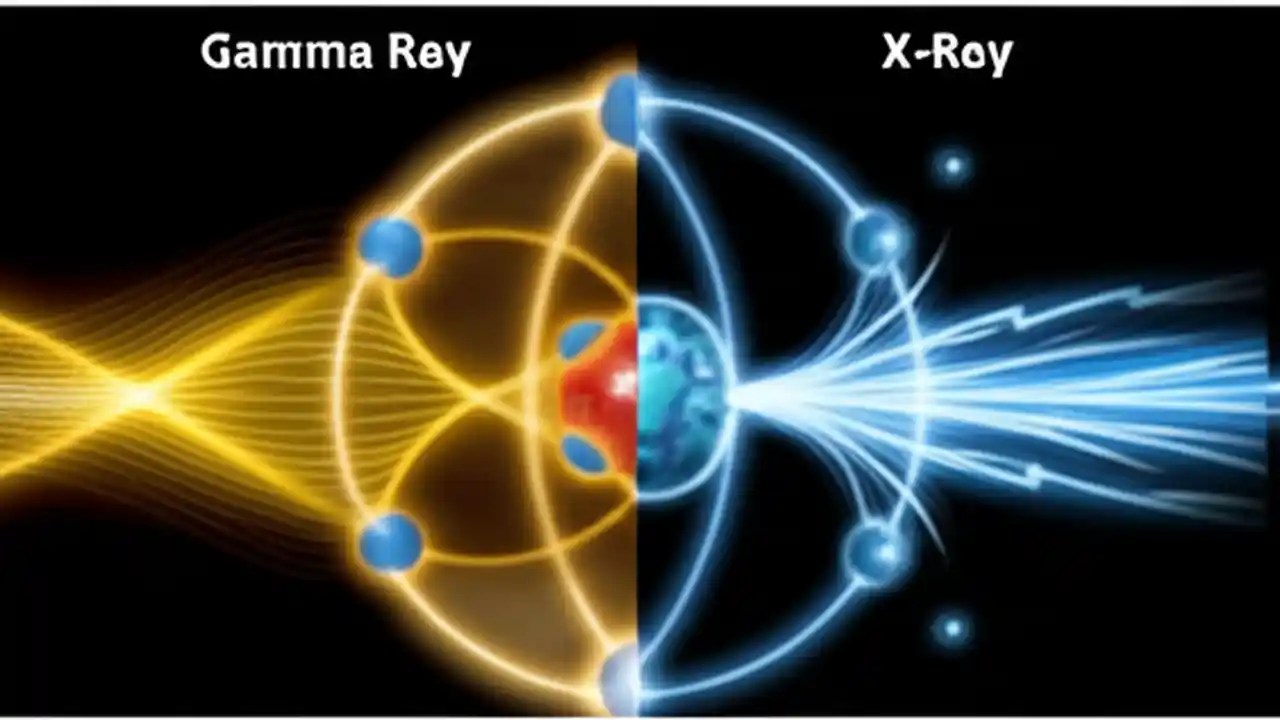 Gamma Rey

X-Roy