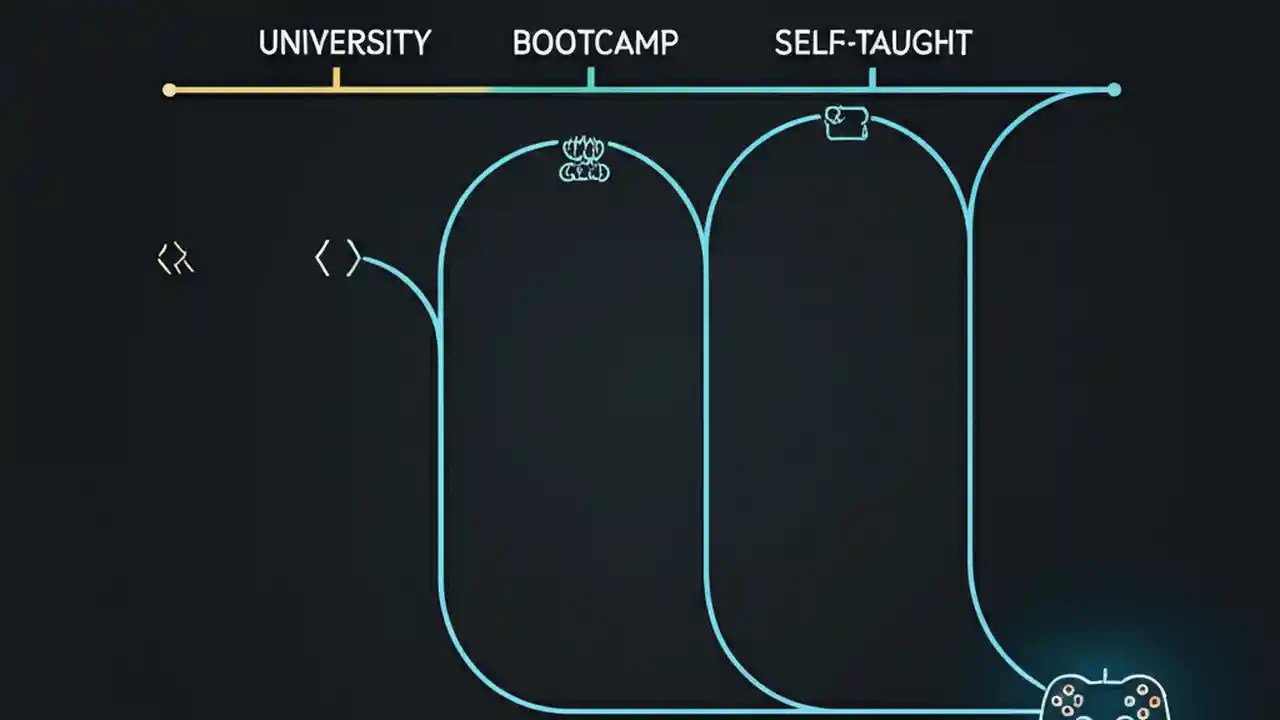 UNIVERSITY
BOOTCAMP
SELF-TAUGHT