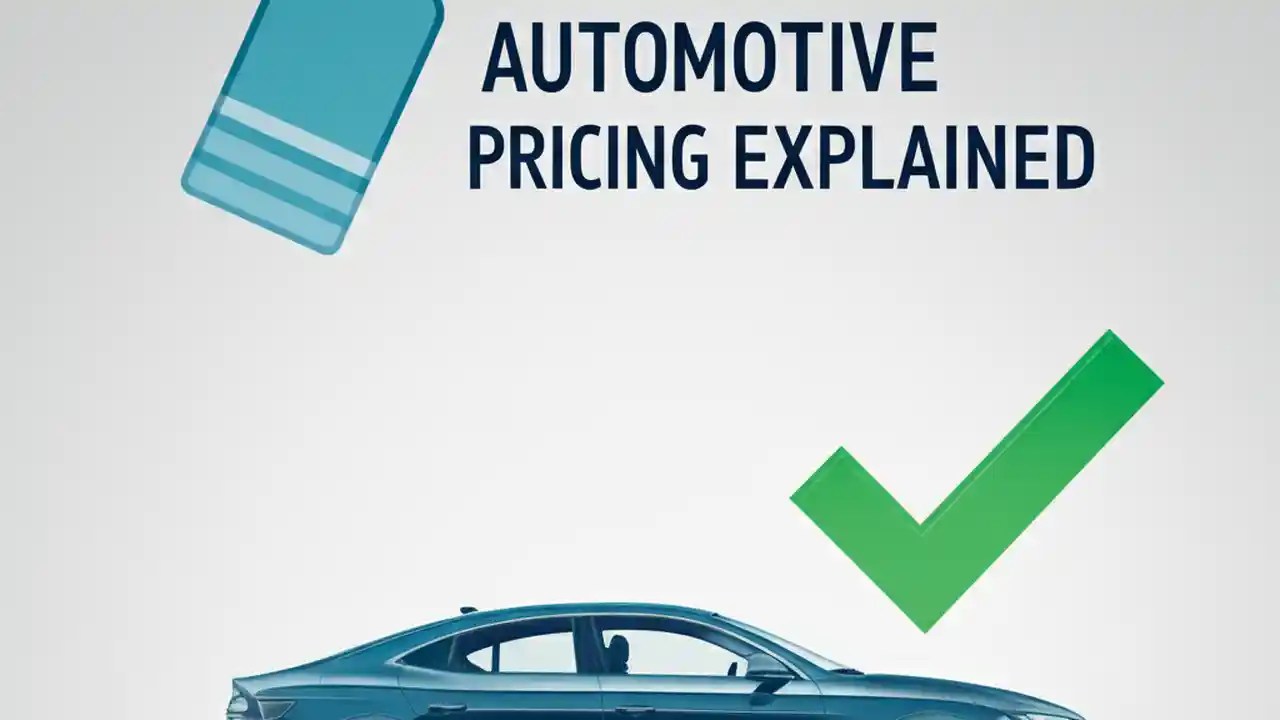 AUTOMOTIVE PRICING EXPLAINED