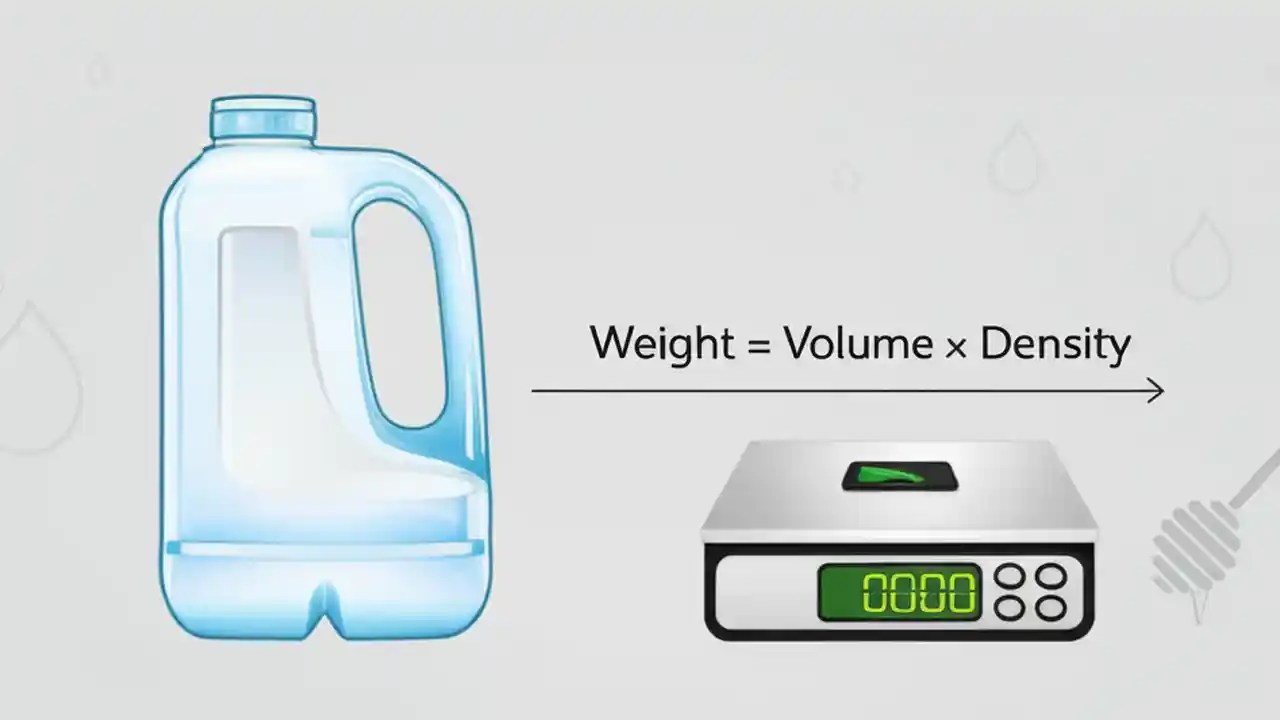 Weight = Volume × Density

0000