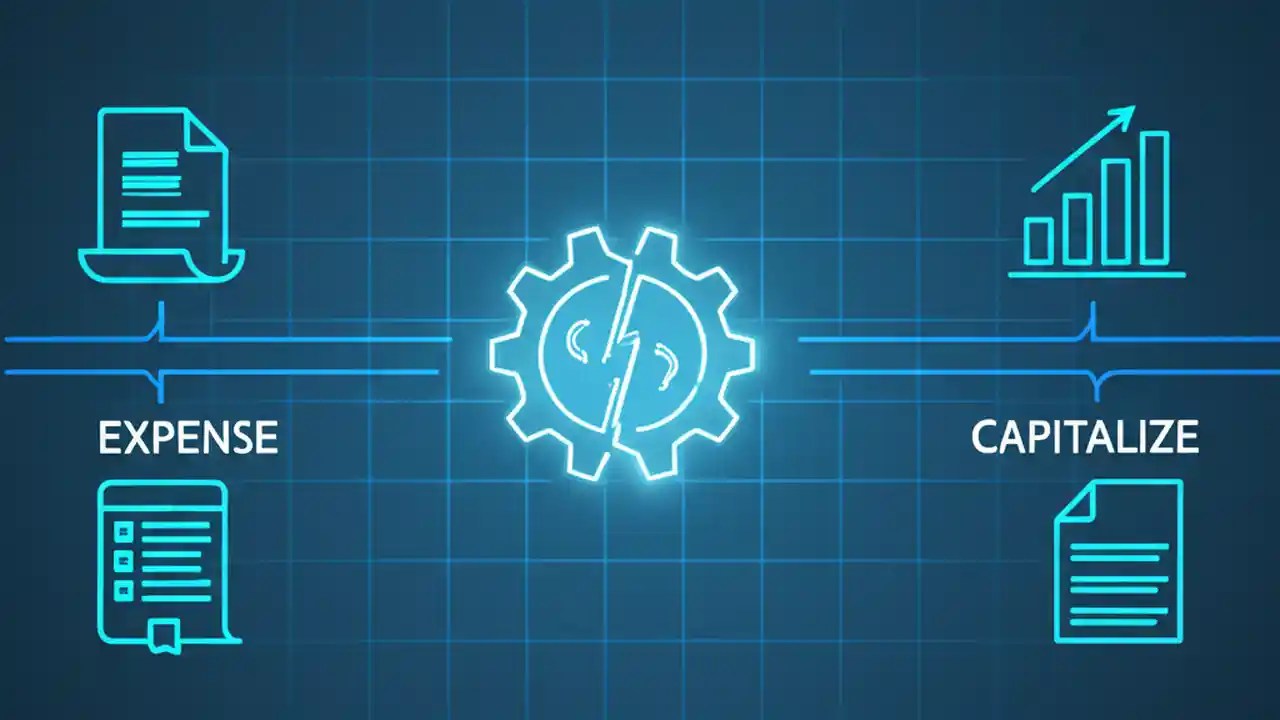 EXPENSE

CAPITALIZE