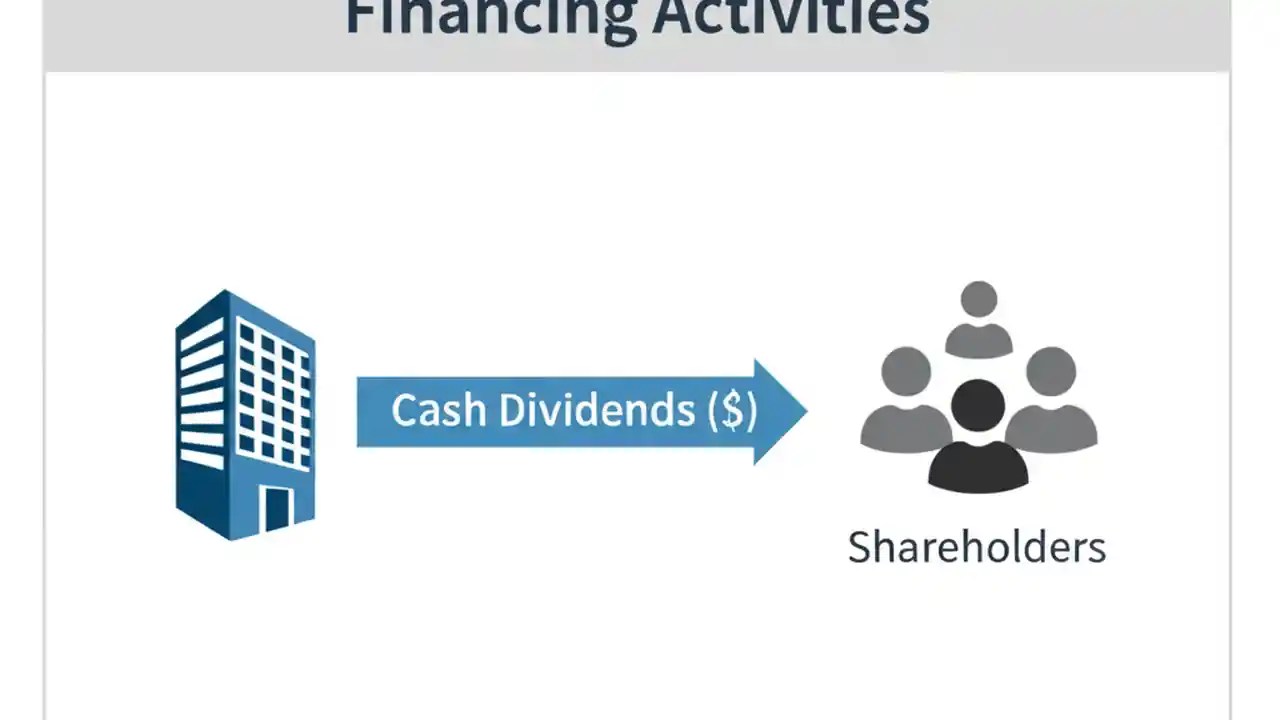 Financing Activities

Cash Dividends ($)

Shareholders