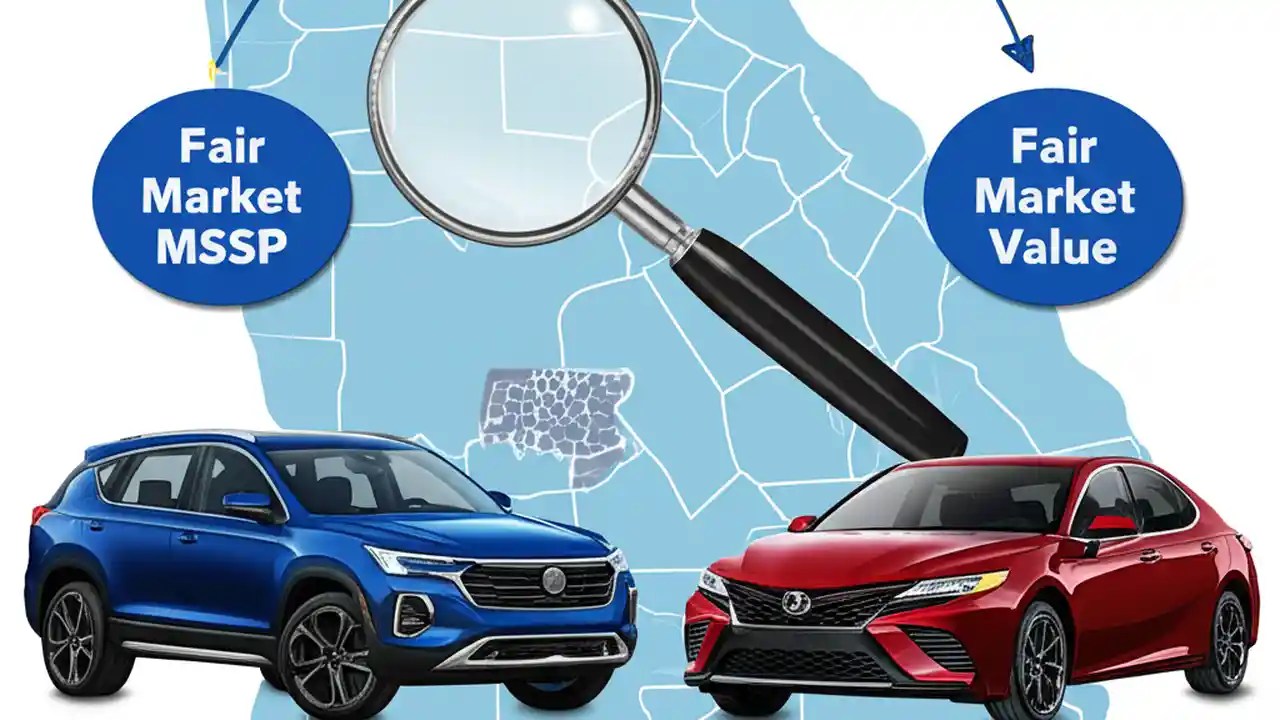 Fair Market MSSP

Fair Market Value