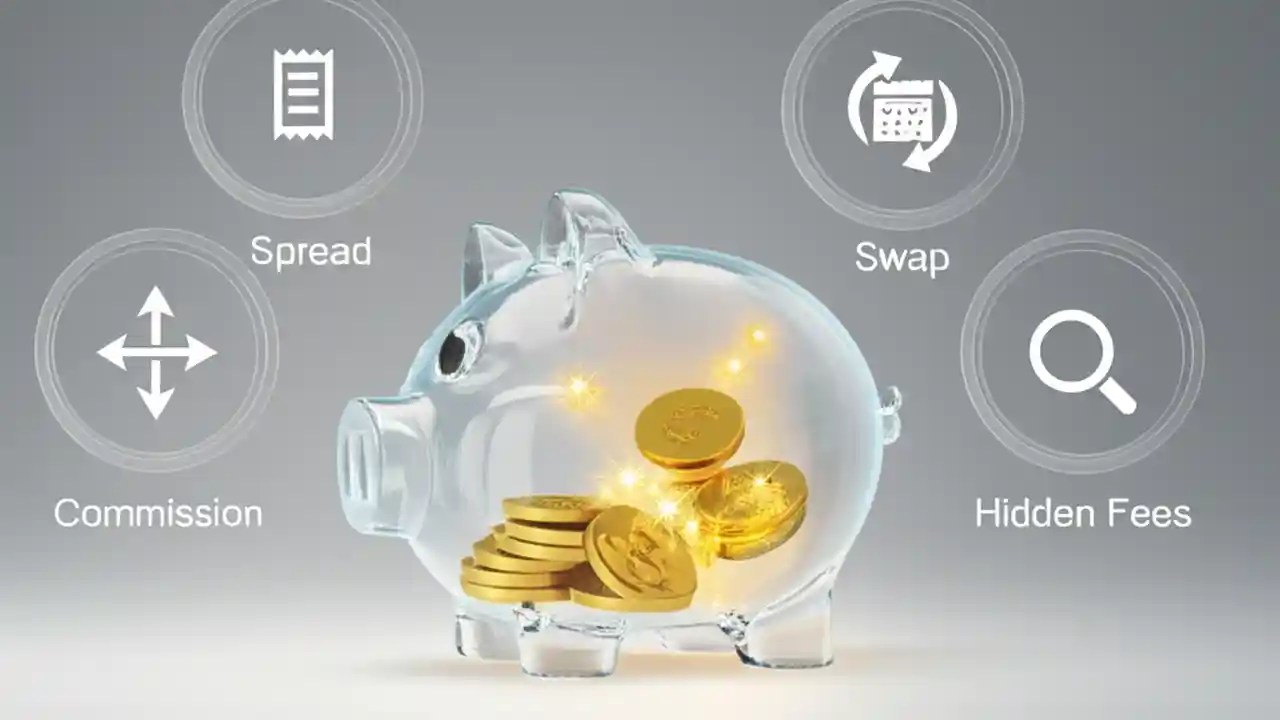 Spread

Swap

Commission

Hidden Fees